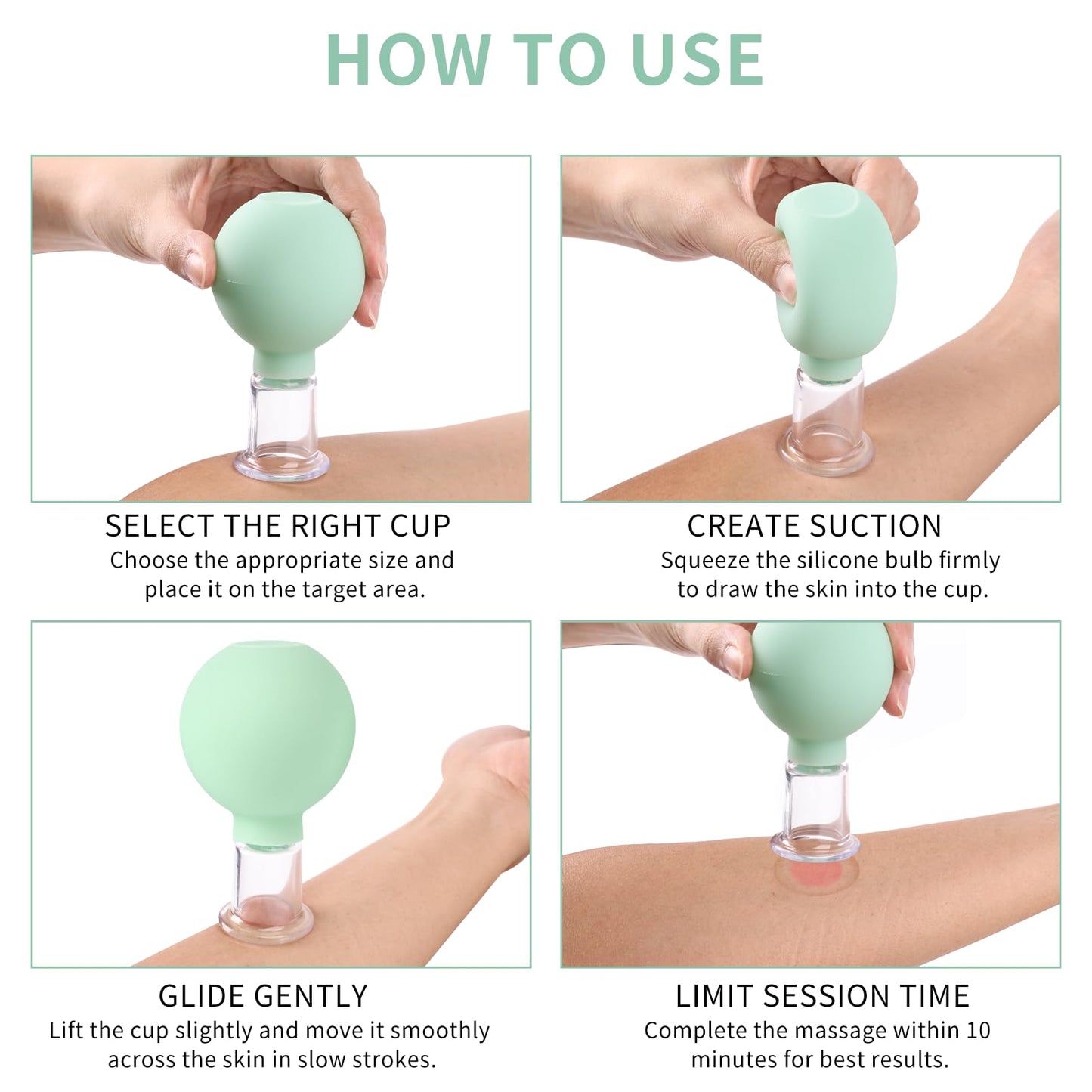 HOW TO USE

SELECT THE RIGHT CUP
Choose the appropriate size and place it on the target area.

CREATE SUCTION
Squeeze the silicone bulb firmly to draw the skin into the cup.

GLIDE GENTLY
Lift the cup slightly and move it smoothly across the skin in slow strokes.

LIMIT SESSION TIME
Complete the massage within 10 minutes for best results.