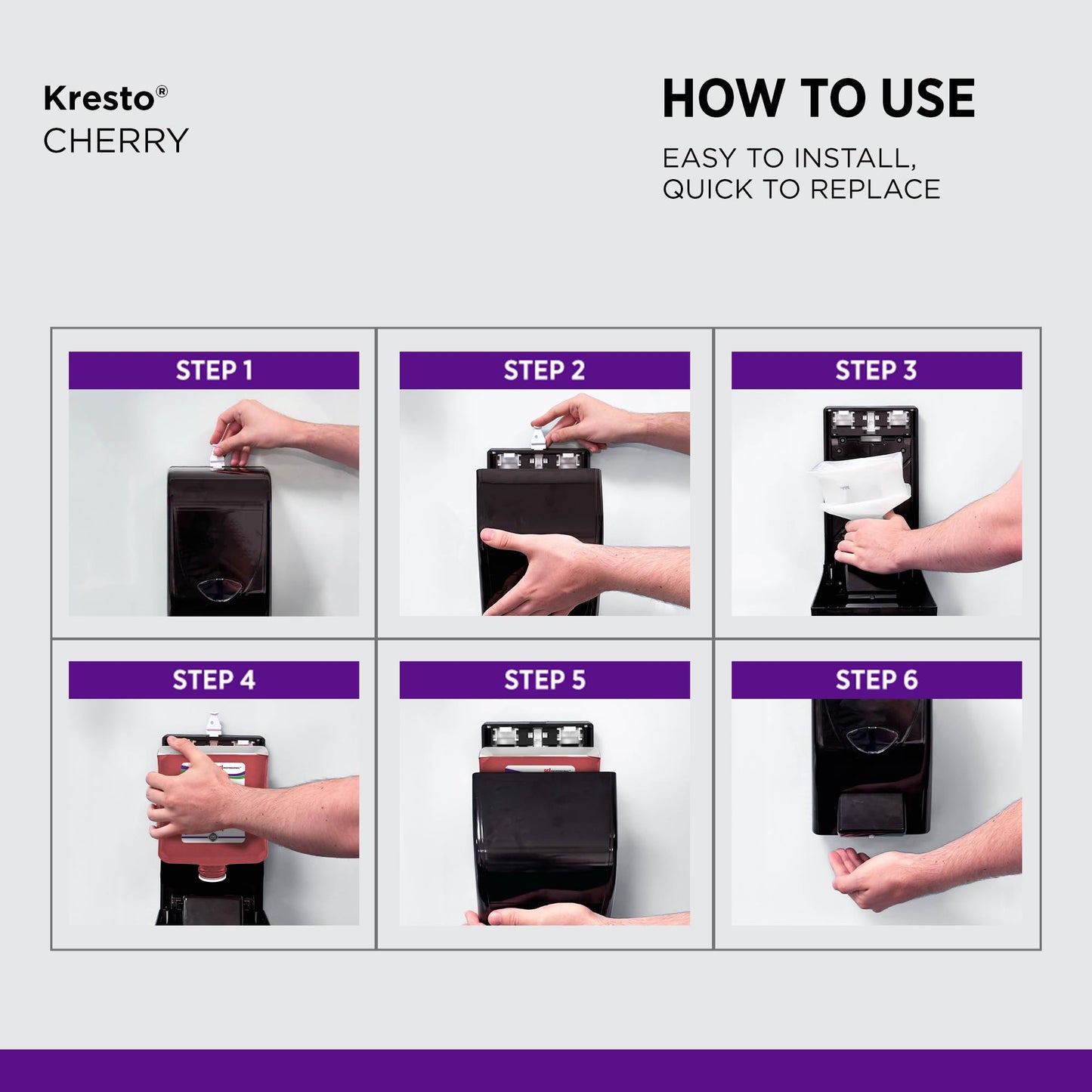 Kresto®
CHERRY

HOW TO USE

EASY TO INSTALL,
QUICK TO REPLACE

STEP 1

STEP 2

STEP 3

STEP 4

STEP 5

STEP 6