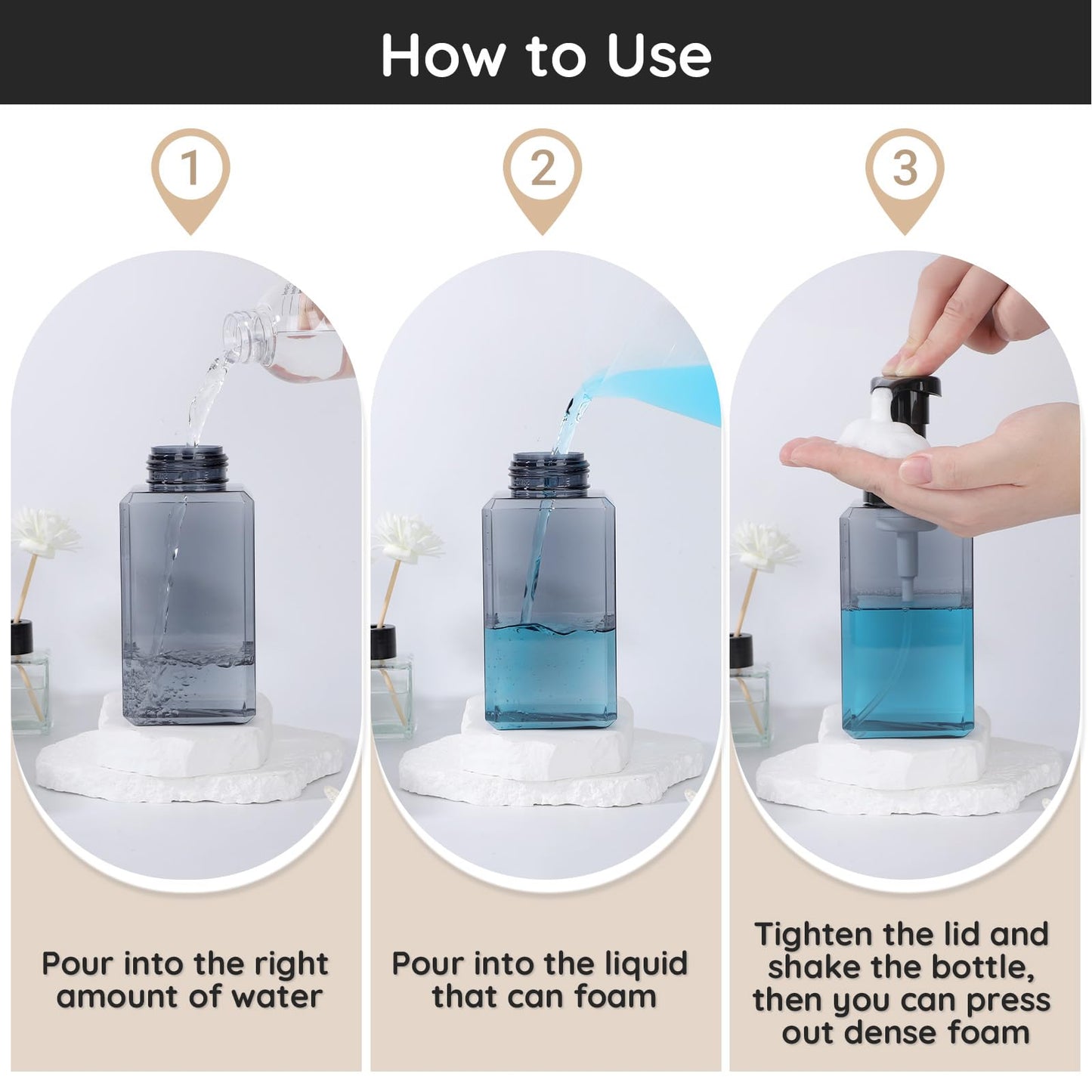 How to Use

1

Pour into the right amount of water

2

Pour into the liquid that can foam

3

Tighten the lid and shake the bottle, then you can press out dense foam