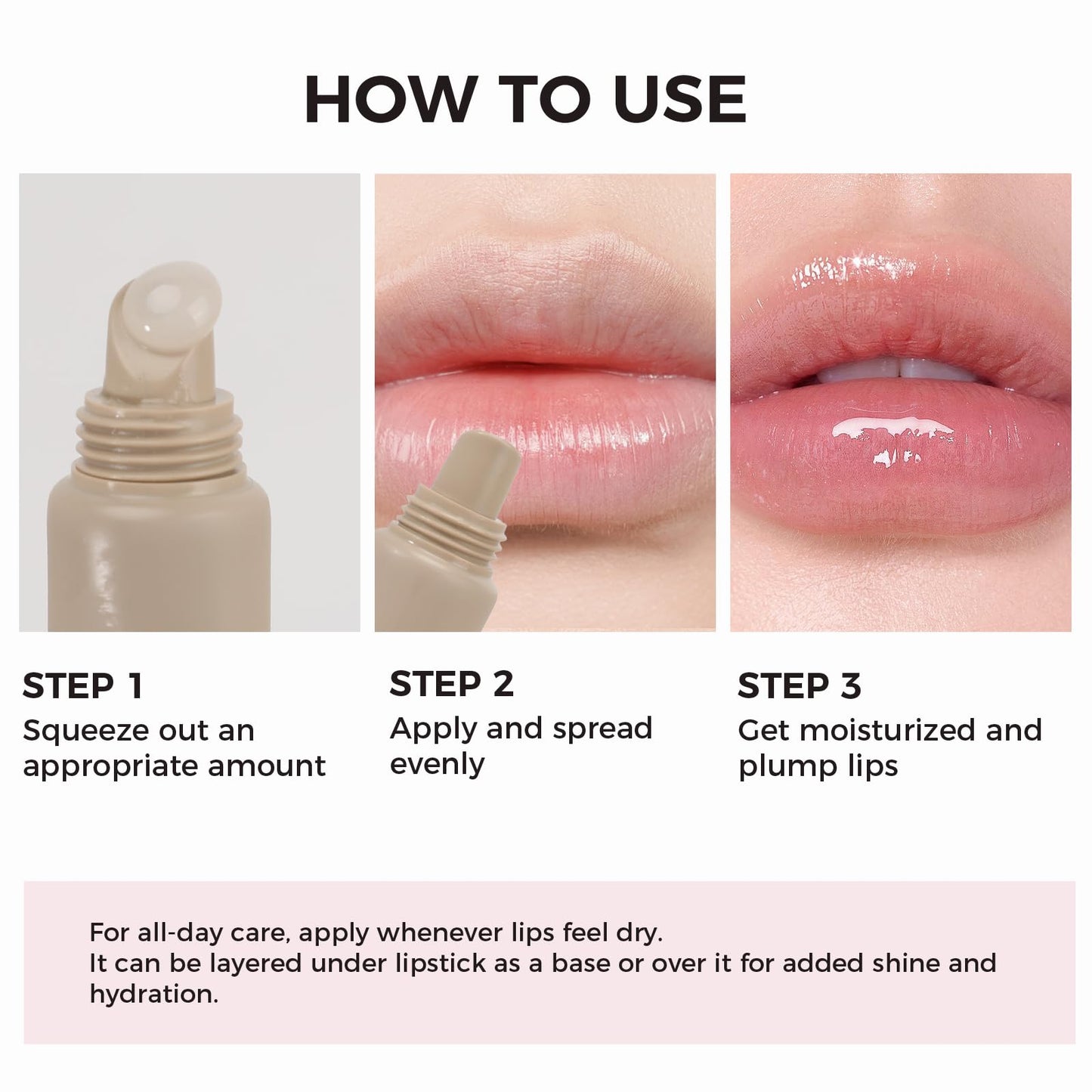 HOW TO USE

STEP 1
Squeeze out an appropriate amount

STEP 2
Apply and spread evenly

STEP 3
Get moisturized and plump lips

For all-day care, apply whenever lips feel dry.
It can be layered under lipstick as a base or over it for added shine and hydration.