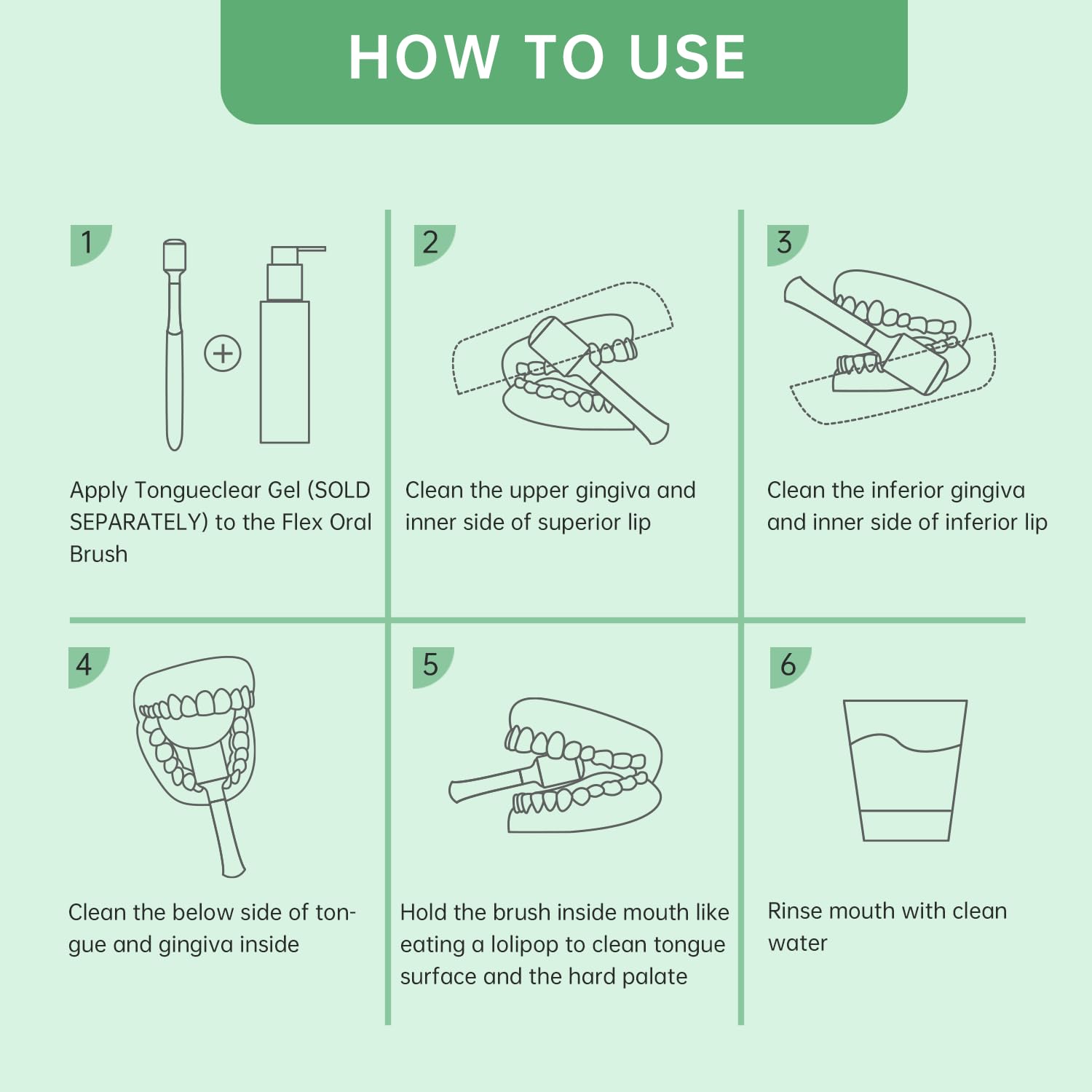 HOW TO USE

1

Apply Tongueclear Gel (SOLD SEPARATELY) to the Flex Oral Brush

2

Clean the upper gingiva and inner side of superior lip

3

Clean the inferior gingiva and inner side of inferior lip

4

Clean the below side of tongue and gingiva inside

5

Hold the brush inside mouth like eating a lolipop to clean tongue surface and the hard palate

6

Rinse mouth with clean water