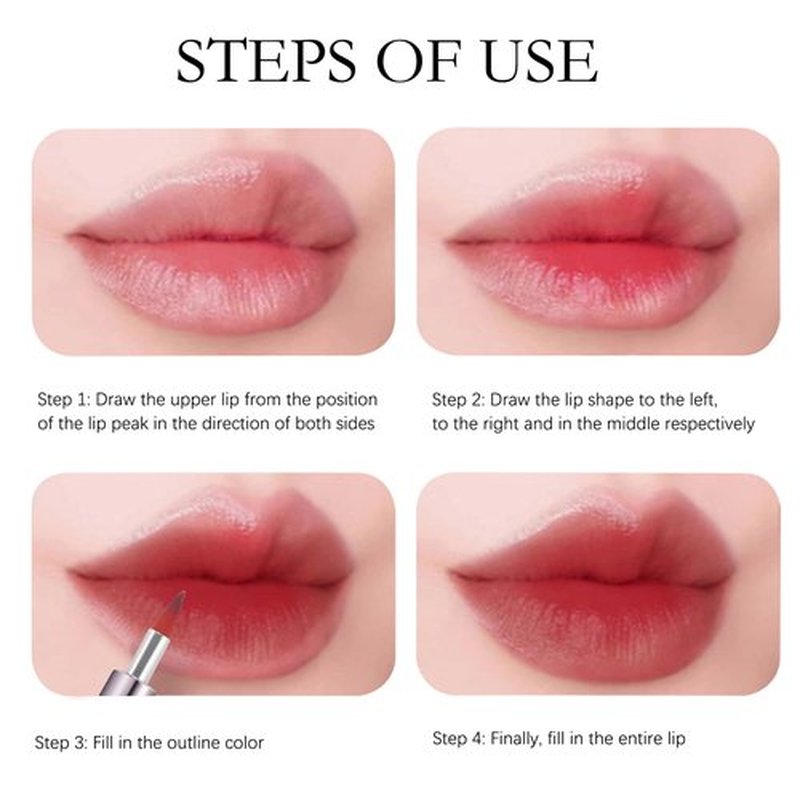 STEPS OF USE

Step 1: Draw the upper lip from the position of the lip peak in the direction of both sides

Step 2: Draw the lip shape to the left, to the right and in the middle respectively

Step 3: Fill in the outline color

Step 4: Finally, fill in the entire lip