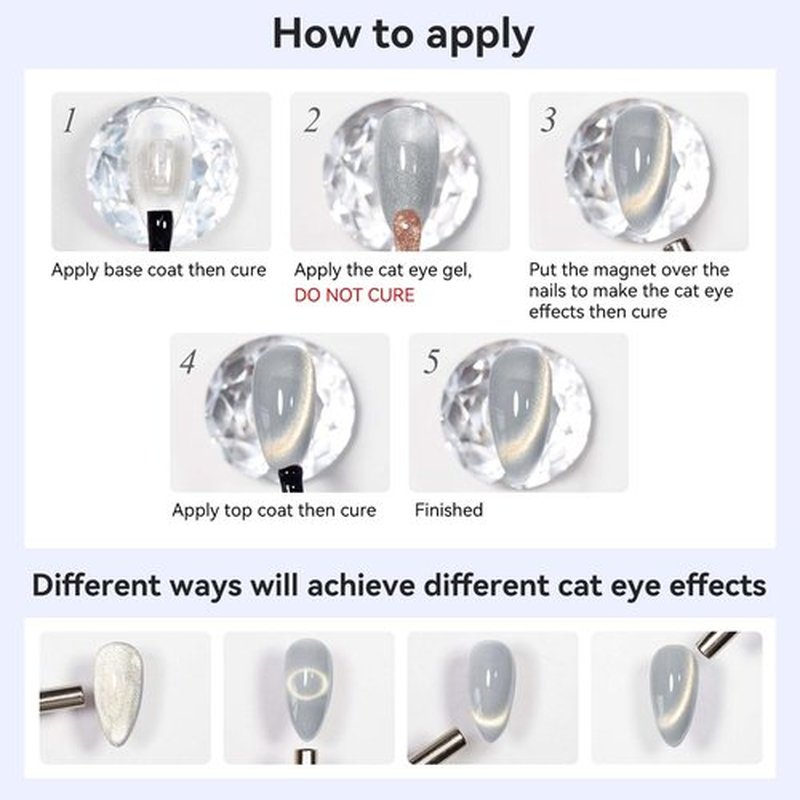 How to apply

1

Apply base coat then cure

2

Apply the cat eye gel, DO NOT CURE

3

Put the magnet over the nails to make the cat eye effects then cure

4

Apply top coat then cure

5

Finished

Different ways will achieve different cat eye effects