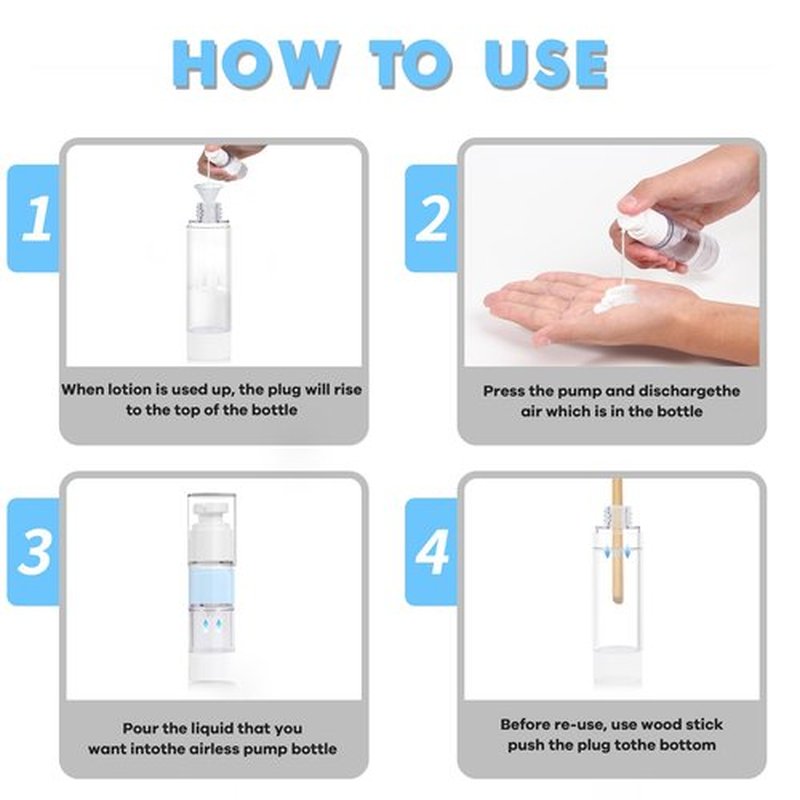 HOW TO USE

1

When lotion is used up, the plug will rise to the top of the bottle

2

Press the pump and dischargethe air which is in the bottle

3

Pour the liquid that you want intothe airless pump bottle

4

Before re-use, use wood stick push the plug tothe bottom