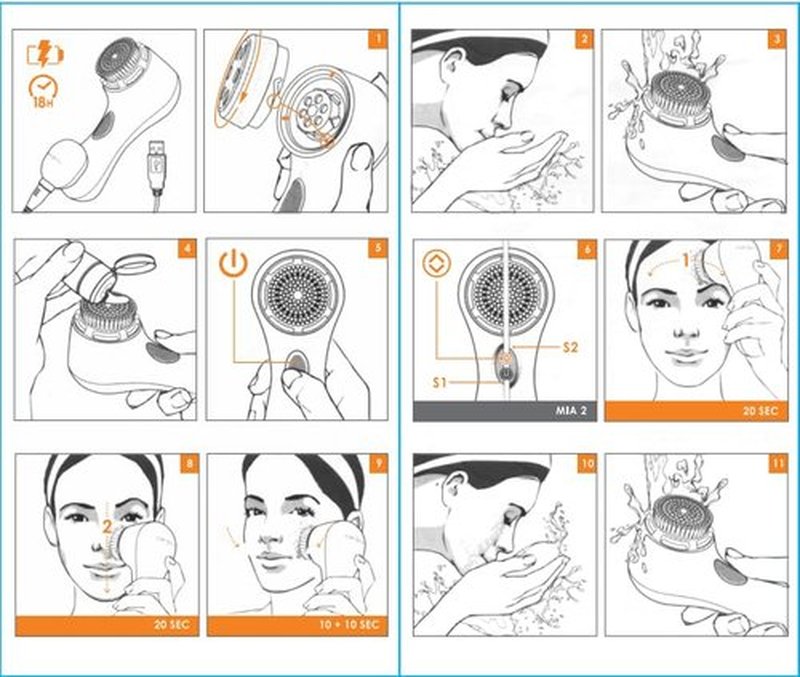 18H

1

2

3

4

5

6

S2

S1

MIA 2

7

1

20 SEC

8

2

20 SEC

9

10 + 10 SEC

10

11