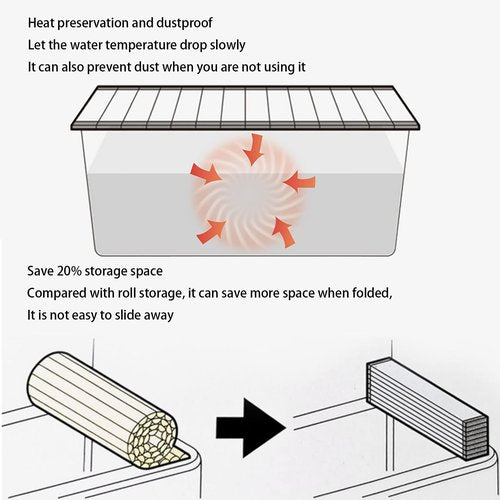 Heat preservation and dustproof
Let the water temperature drop slowly
It can also prevent dust when you are not using it

Save 20% storage space
Compared with roll storage, it can save more space when folded,
It is not easy to slide away