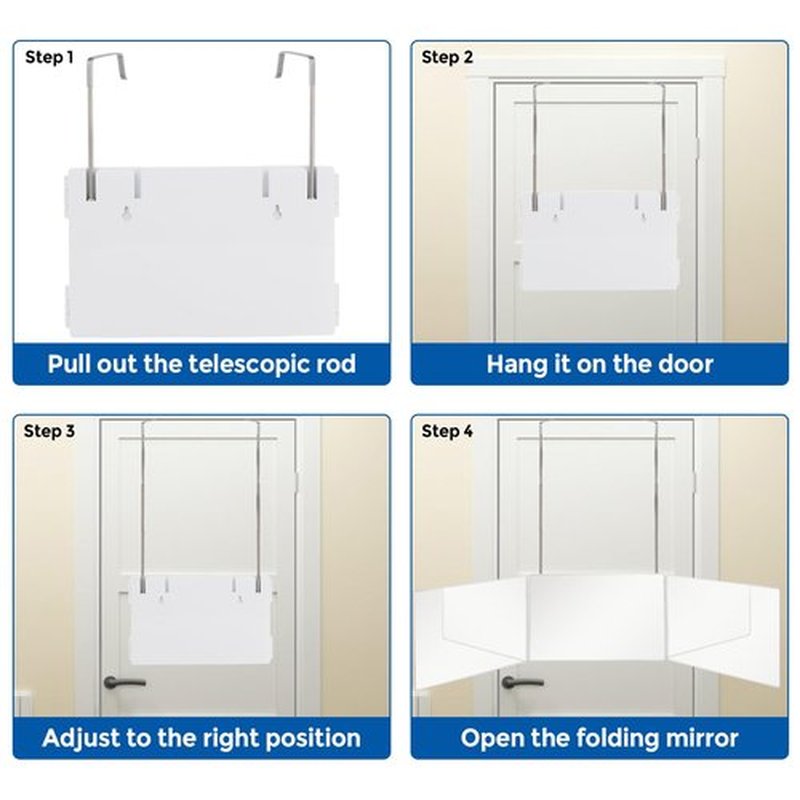 Step 1

Pull out the telescopic rod

Step 2

Hang it on the door

Step 3

Adjust to the right position

Step 4

Open the folding mirror