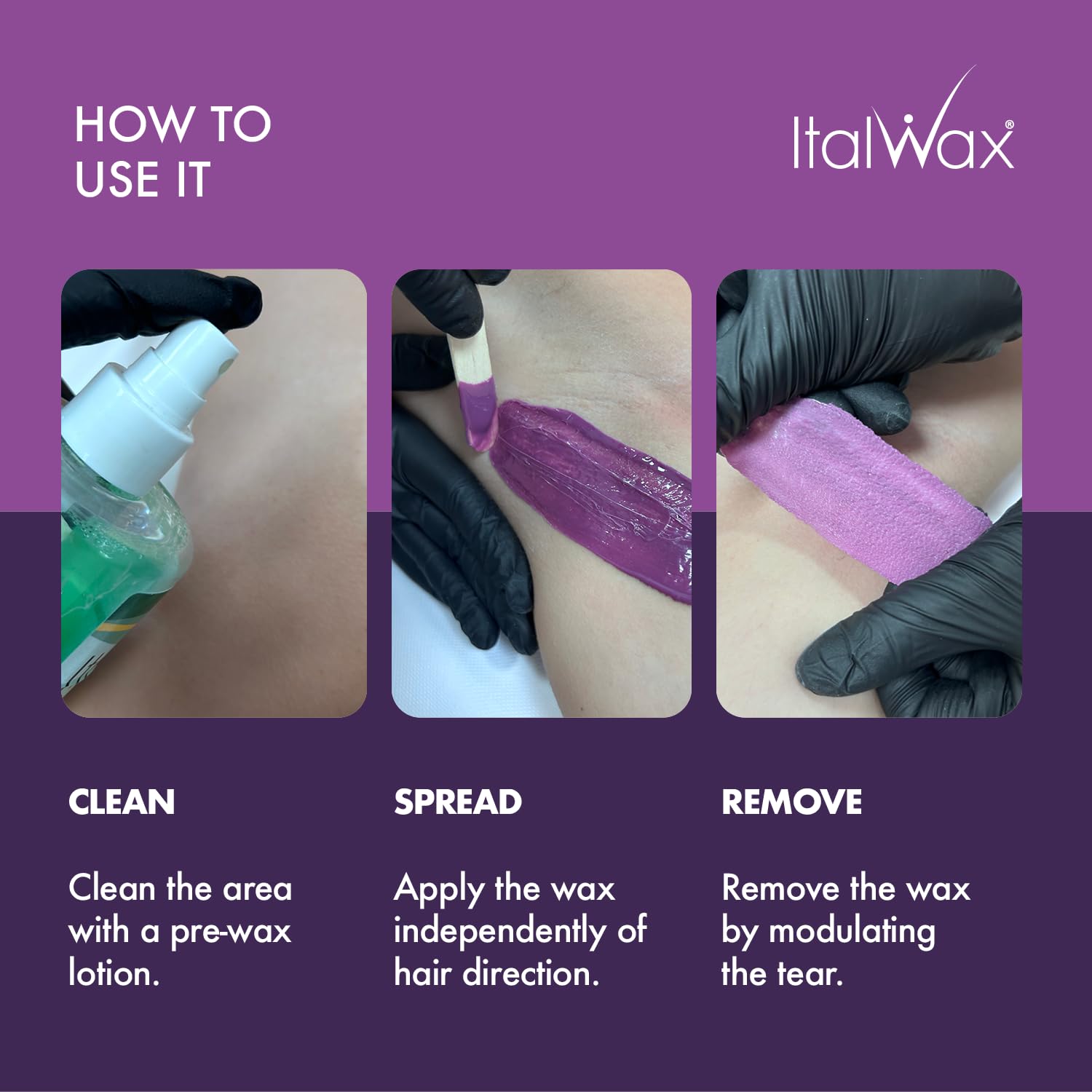 HOW TO USE IT

ItalWax®

CLEAN

Clean the area with a pre-wax lotion.

SPREAD

Apply the wax independently of hair direction.

REMOVE

Remove the wax by modulating the tear.