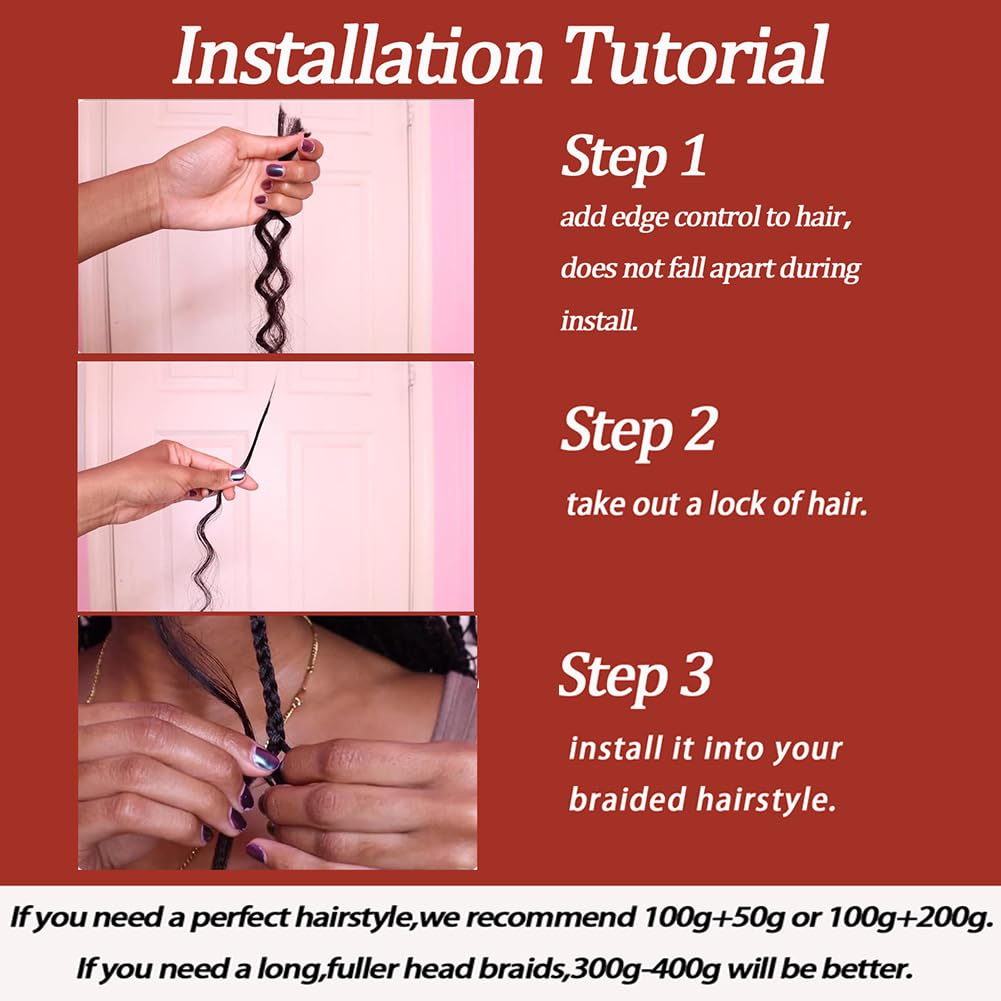 Installation Tutorial

Step 1
add edge control to hair, does not fall apart during install.

Step 2
take out a lock of hair.

Step 3
install it into your braided hairstyle.

If you need a perfect hairstyle,we recommend 100g+50g or 100g+200g.
If you need a long,fuller head braids,300g-400g will be better.