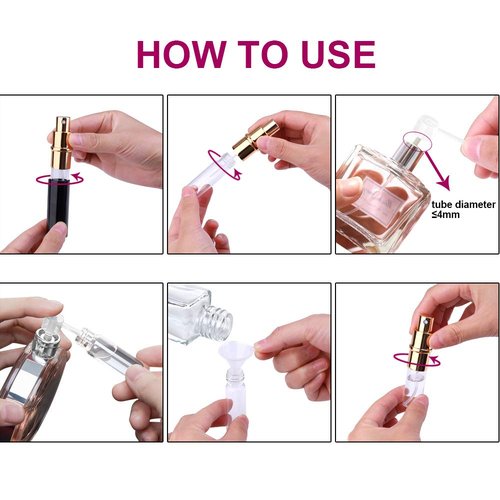 HOW TO USE

tube diameter
≤4mm