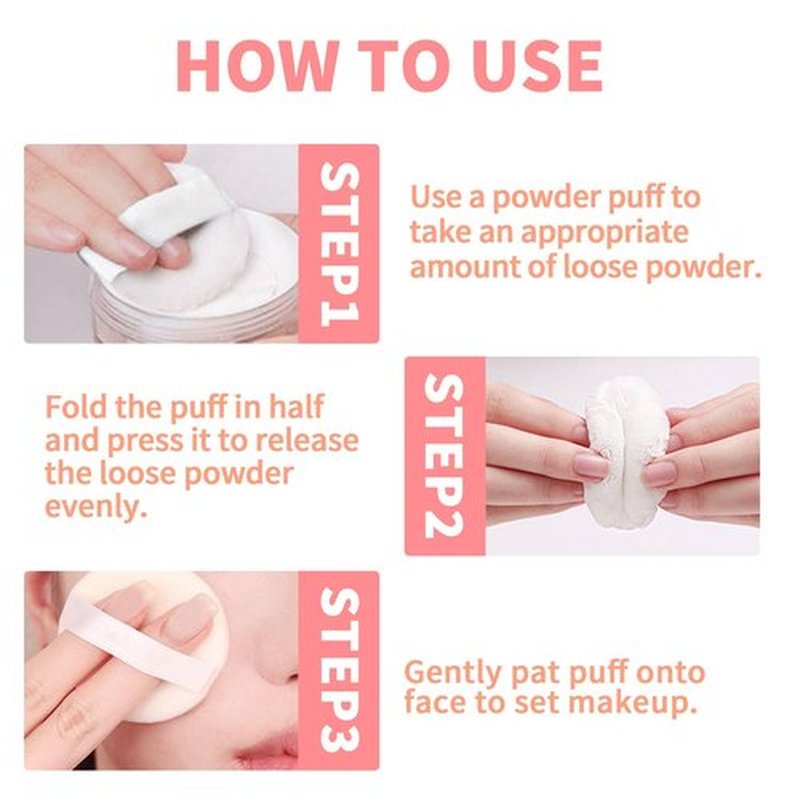 HOW TO USE

STEP1

Use a powder puff to take an appropriate amount of loose powder.

STEP2

Fold the puff in half and press it to release the loose powder evenly.

STEP3

Gently pat puff onto face to set makeup.