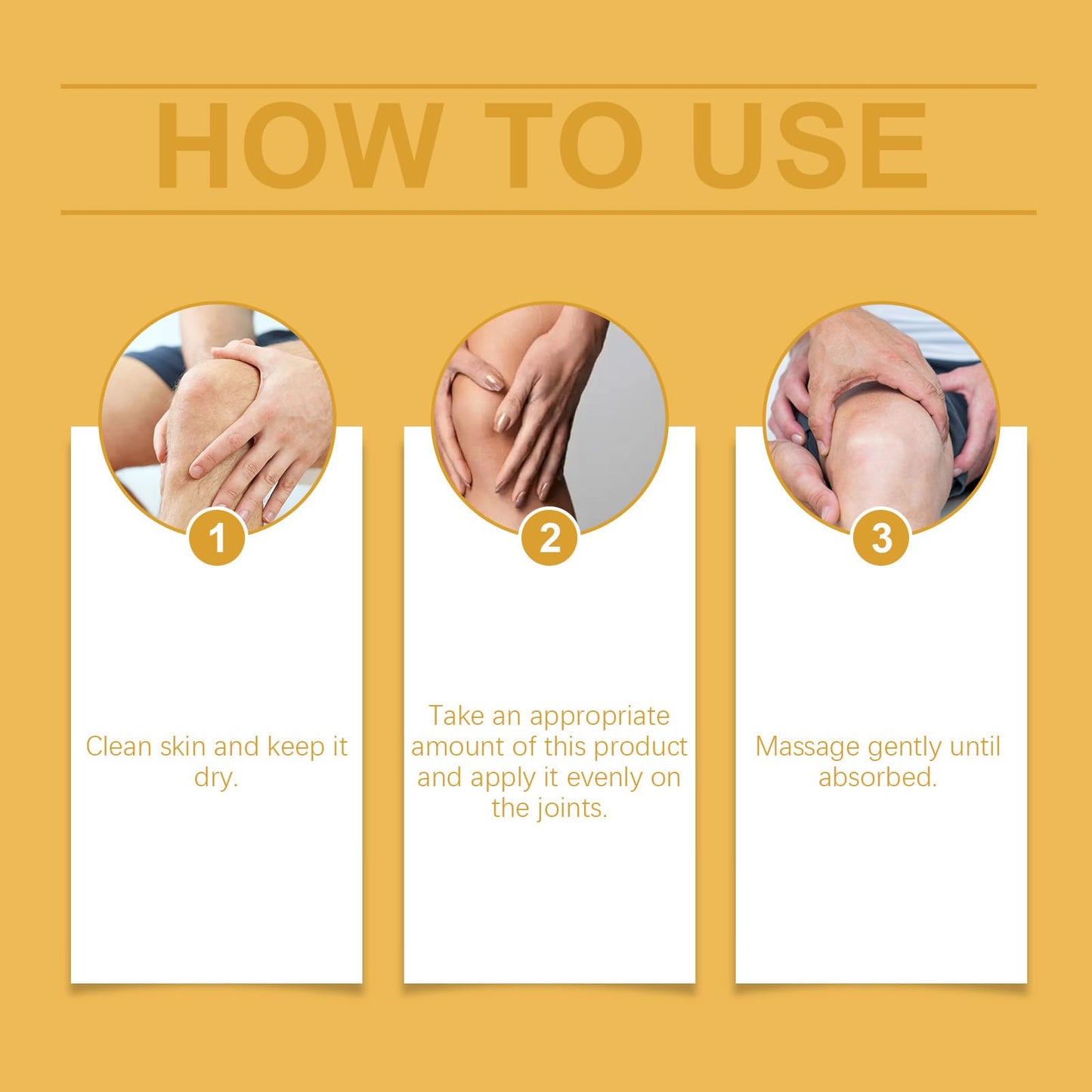 HOW TO USE

1

Clean skin and keep it dry.

2

Take an appropriate amount of this product and apply it evenly on the joints.

3

Massage gently until absorbed.