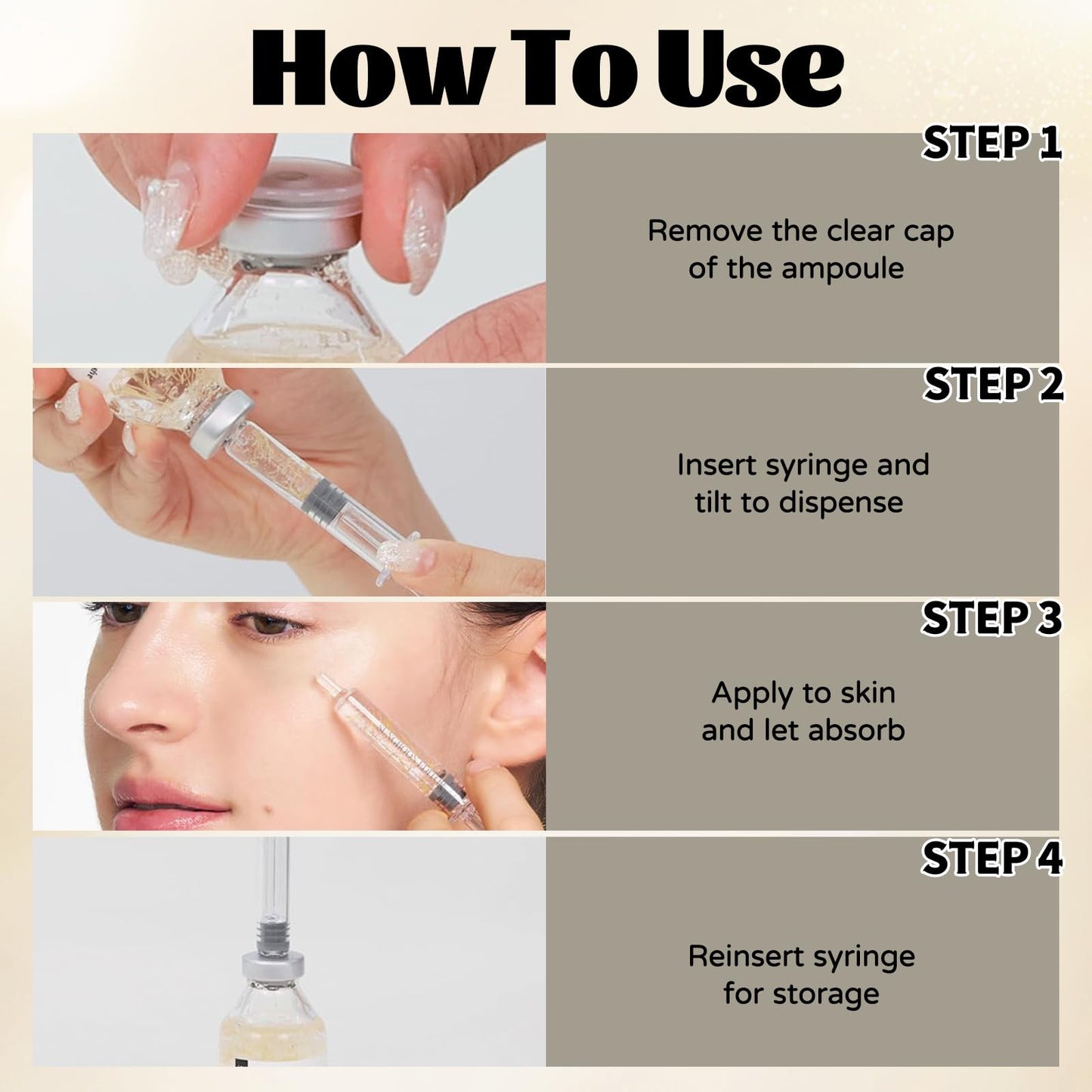 How To Use

STEP 1

Remove the clear cap of the ampoule

STEP 2

Insert syringe and tilt to dispense

STEP 3

Apply to skin and let absorb

STEP 4

Reinsert syringe for storage