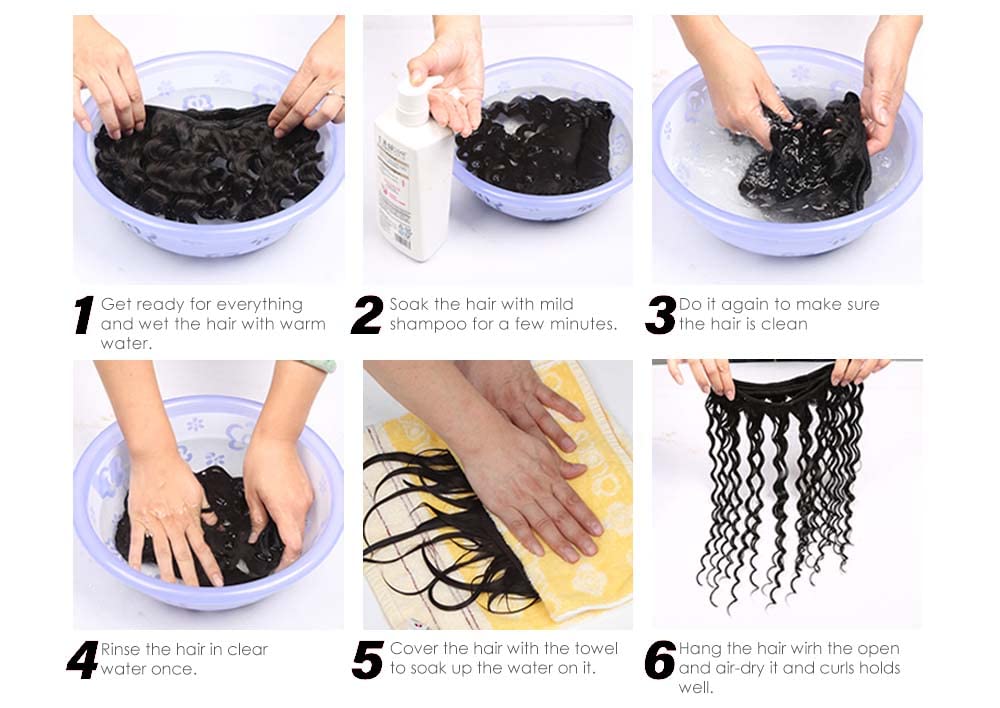 1 Get ready for everything and wet the hair with warm water.

2 Soak the hair with mild shampoo for a few minutes.

3 Do it again to make sure the hair is clean

4 Rinse the hair in clear water once.

5 Cover the hair with the towel to soak up the water on it.

6 Hang the hair wirh the open and air-dry it and curls holds well.