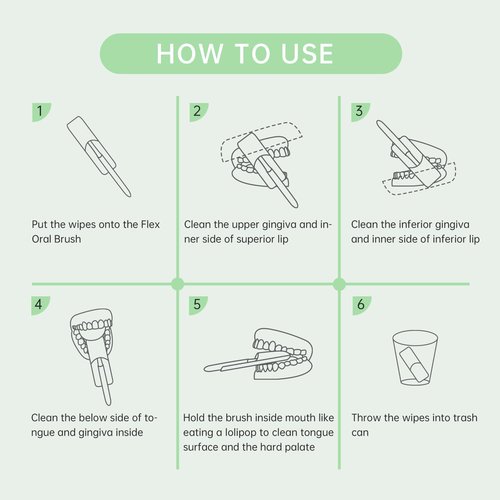 HOW TO USE

1

Put the wipes onto the Flex Oral Brush

2

Clean the upper gingiva and inner side of superior lip

3

Clean the inferior gingiva and inner side of inferior lip

4

Clean the below side of tongue and gingiva inside

5

Hold the brush inside mouth like eating a lolipop to clean tongue surface and the hard palate

6

Throw the wipes into trash can