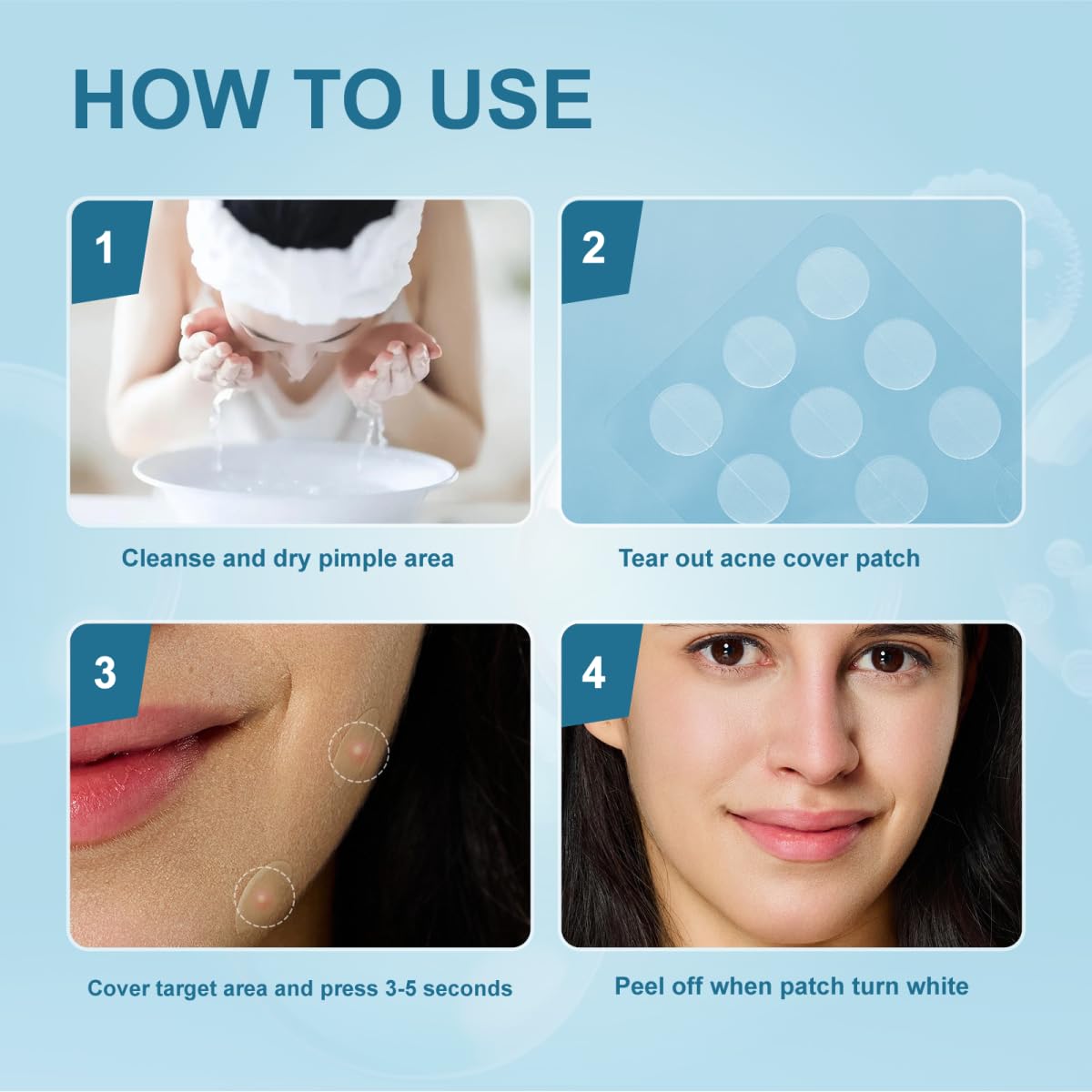 HOW TO USE

1

Cleanse and dry pimple area

2

Tear out acne cover patch

3

Cover target area and press 3-5 seconds

4

Peel off when patch turn white