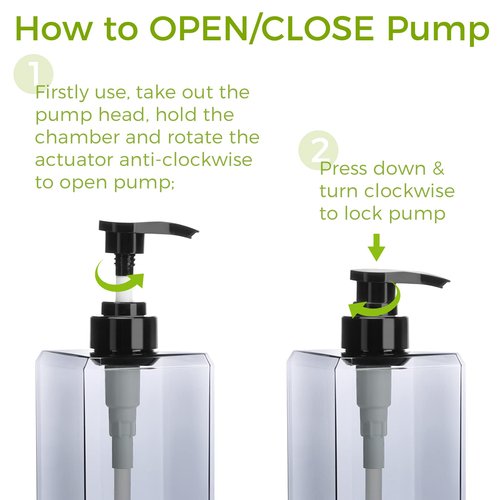 How to OPEN/CLOSE Pump

1

Firstly use, take out the pump head, hold the chamber and rotate the actuator anti-clockwise to open pump;

2

Press down & turn clockwise to lock pump