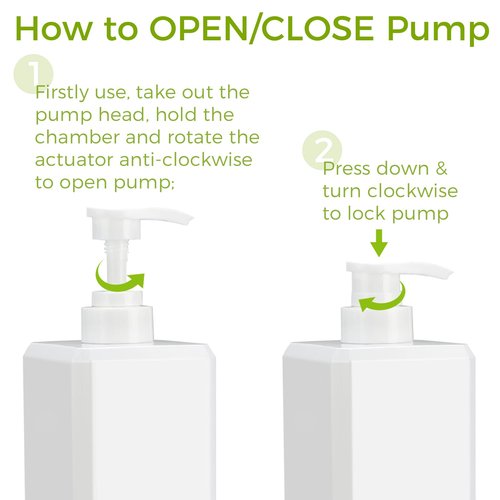 How to OPEN/CLOSE Pump

1

Firstly use, take out the pump head, hold the chamber and rotate the actuator anti-clockwise to open pump;

2

Press down & turn clockwise to lock pump