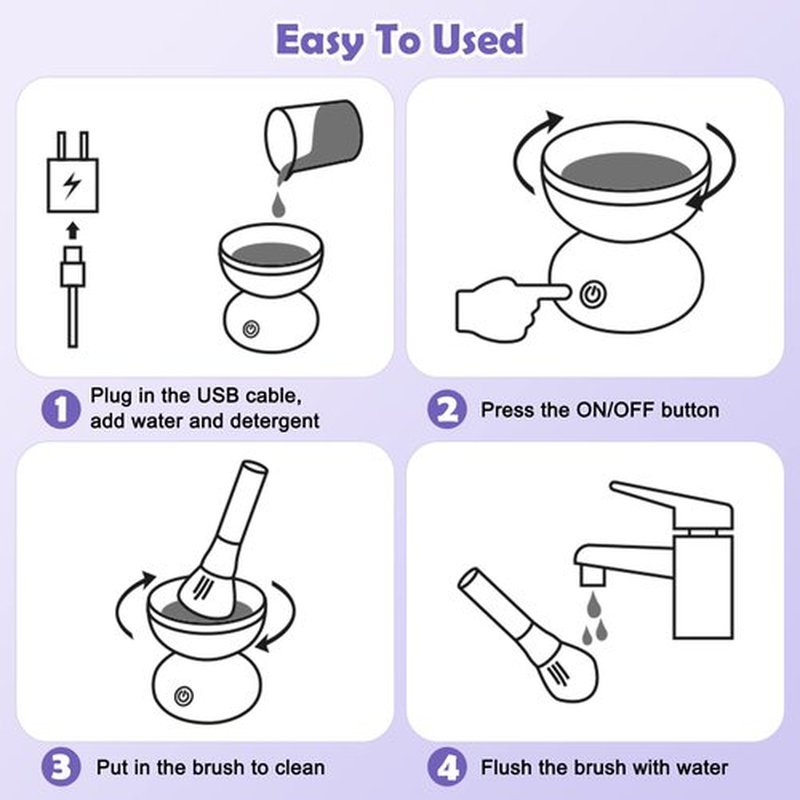 Easy To Used

1 Plug in the USB cable, add water and detergent

2 Press the ON/OFF button

3 Put in the brush to clean

4 Flush the brush with water