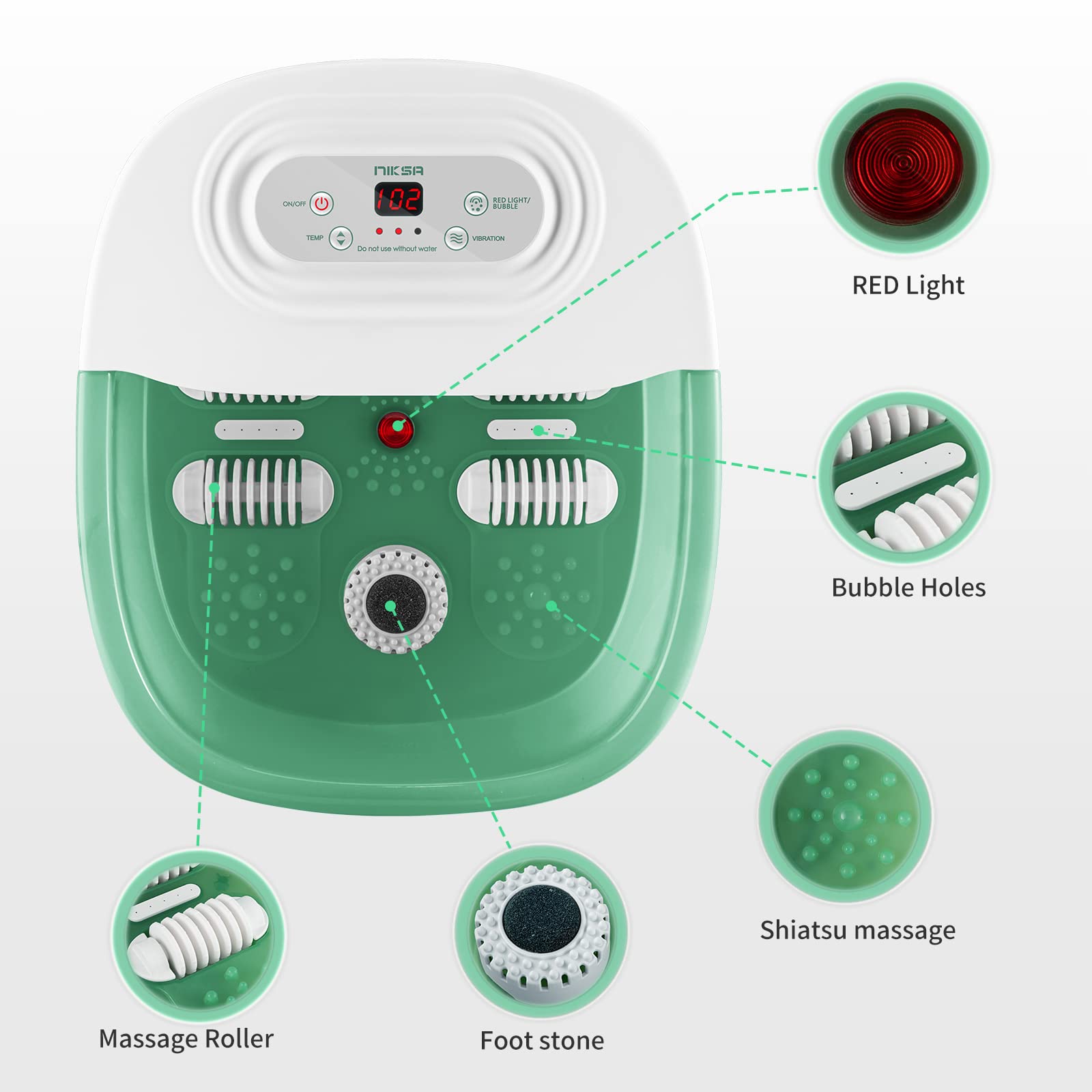 NIKSA

ON/OFF

102

RED LIGHT/ BUBBLE

TEMP

Do not use without water

VIBRATION

RED Light

Bubble Holes

Shiatsu massage

Massage Roller

Foot stone