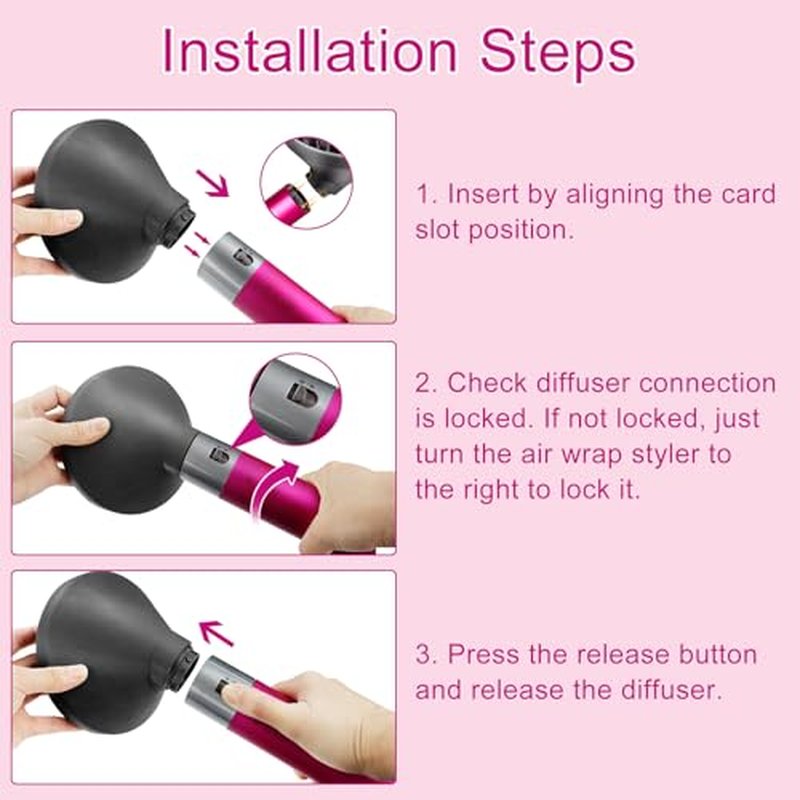 Installation Steps

1. Insert by aligning the card slot position.

2. Check diffuser connection is locked. If not locked, just turn the air wrap styler to the right to lock it.

3. Press the release button and release the diffuser.