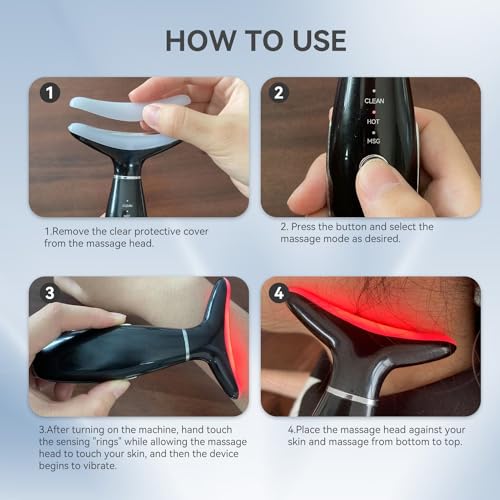 HOW TO USE

1

1.Remove the clear protective cover from the massage head.

2

CLEAN
HOT
MSG

2. Press the button and select the massage mode as desired.

3

3.After turning on the machine, hand touch the sensing "rings" while allowing the massage head to touch your skin, and then the device begins to vibrate.

4

4.Place the massage head against your skin and massage from bottom to top.