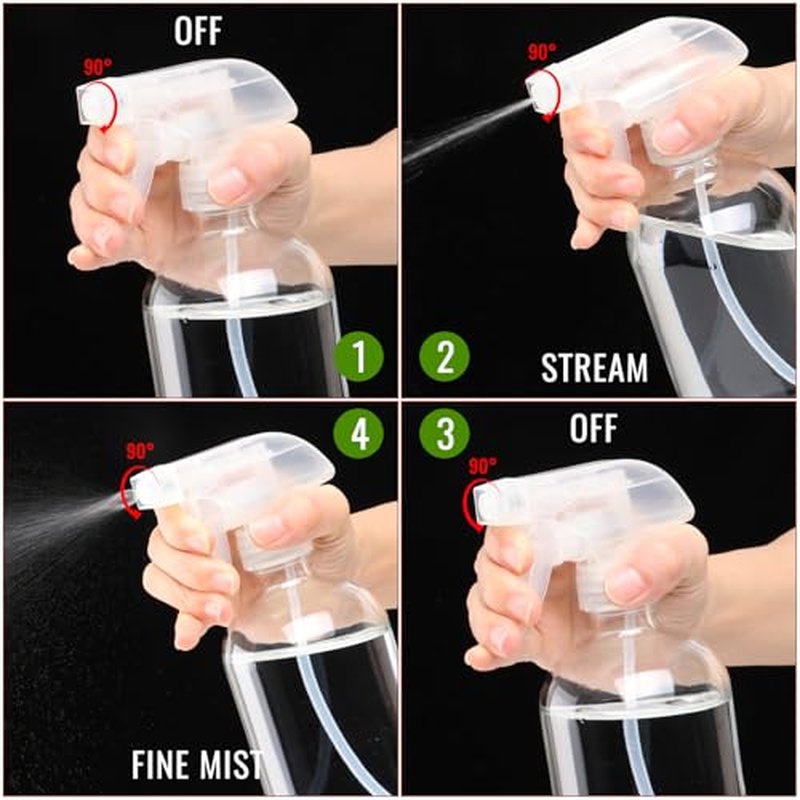 OFF
90°
1

90°
2
STREAM

4
90°
FINE MIST

3
OFF
90°