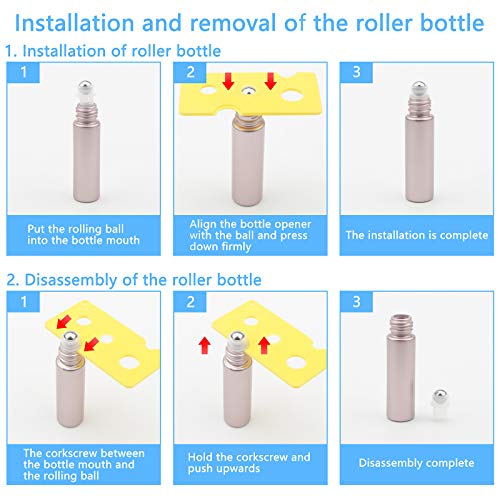 Installation and removal of the roller bottle

1. Installation of roller bottle

1

Put the rolling ball into the bottle mouth

2

Align the bottle opener with the ball and press down firmly

3

The installation is complete

2. Disassembly of the roller bottle

1

The corkscrew between the bottle mouth and the rolling ball

2

Hold the corkscrew and push upwards

3

Disassembly complete