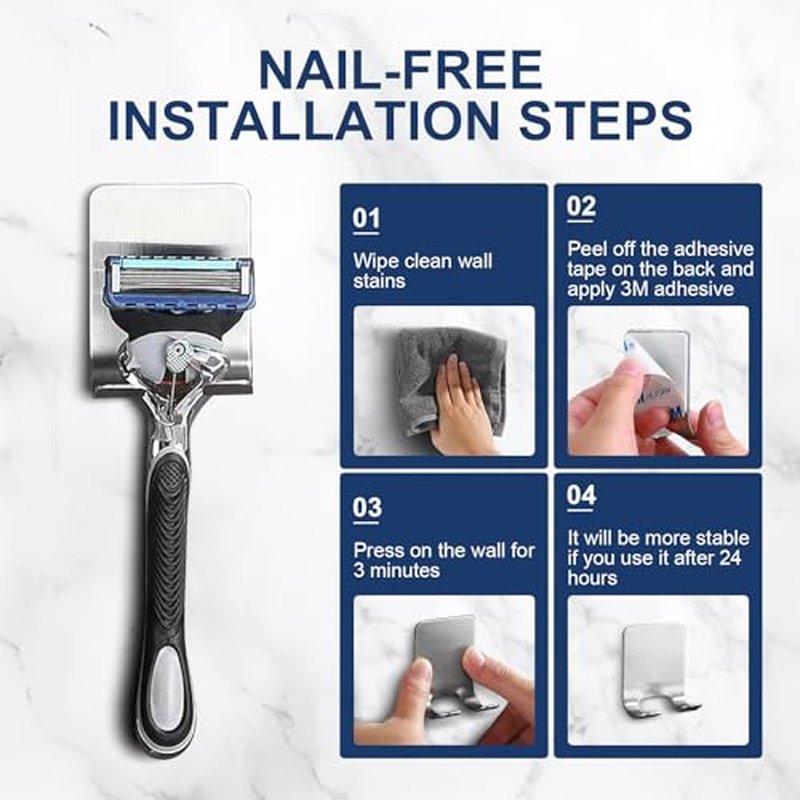 NAIL-FREE
INSTALLATION STEPS

01
Wipe clean wall stains

02
Peel off the adhesive tape on the back and apply 3M adhesive

03
Press on the wall for 3 minutes

04
It will be more stable if you use it after 24 hours