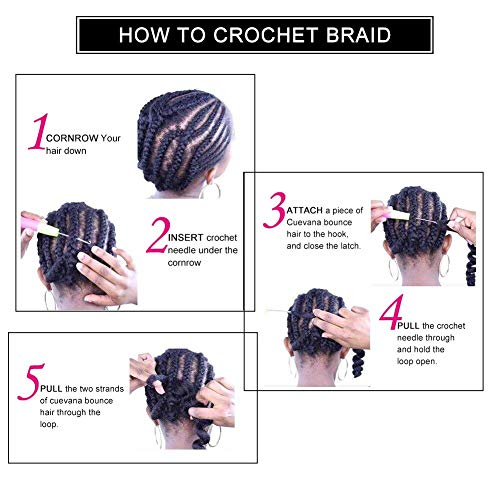 HOW TO CROCHET BRAID

1 CORNROW Your hair down

2 INSERT crochet needle under the cornrow

3 ATTACH a piece of Cuevana bounce hair to the hook, and close the latch.

4 PULL the crochet needle through and hold the loop open.

5 PULL the two strands of cuevana bounce hair through the loop.