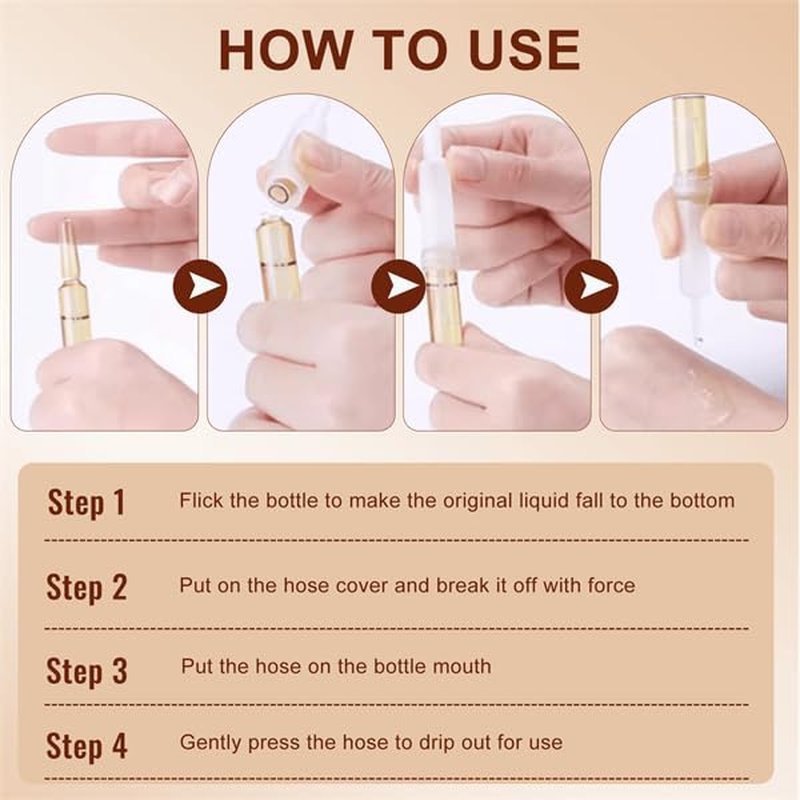 HOW TO USE

Step 1 Flick the bottle to make the original liquid fall to the bottom

Step 2 Put on the hose cover and break it off with force

Step 3 Put the hose on the bottle mouth

Step 4 Gently press the hose to drip out for use