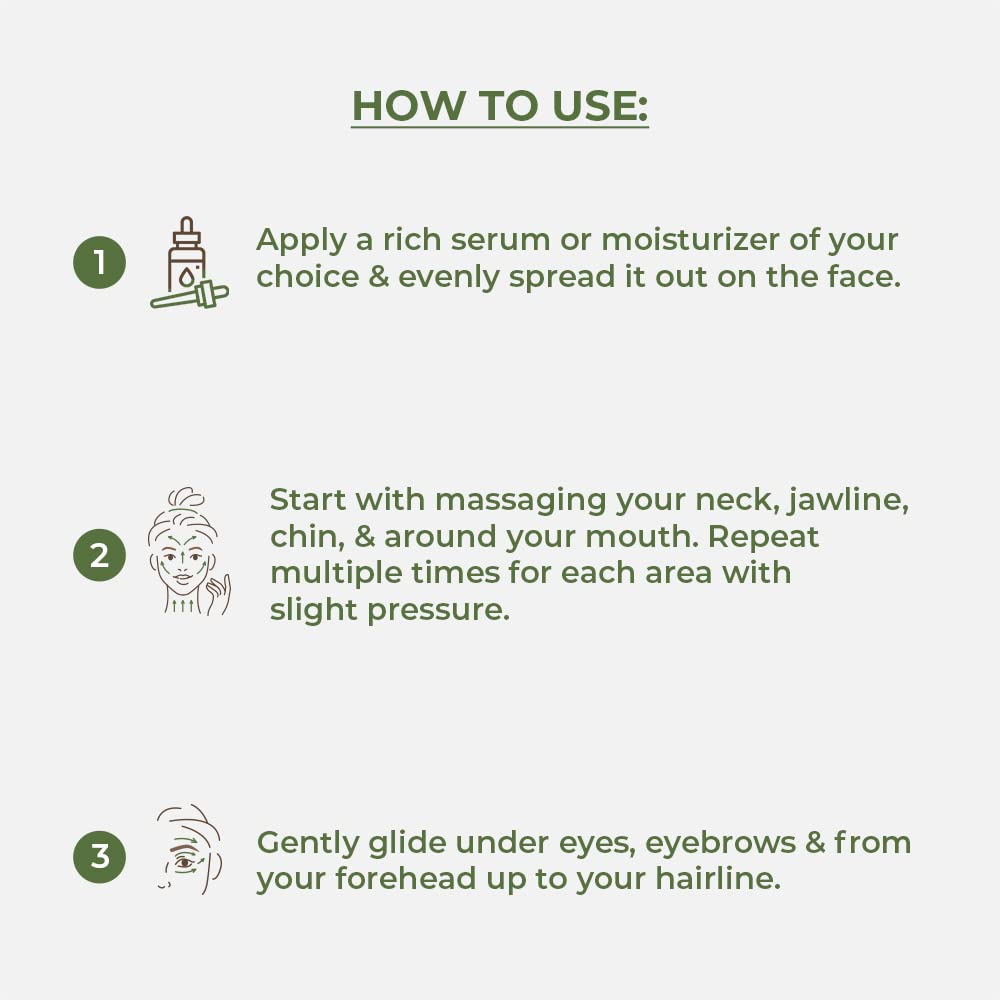 HOW TO USE:

1 Apply a rich serum or moisturizer of your choice & evenly spread it out on the face.

2 Start with massaging your neck, jawline, chin, & around your mouth. Repeat multiple times for each area with slight pressure.

3 Gently glide under eyes, eyebrows & from your forehead up to your hairline.