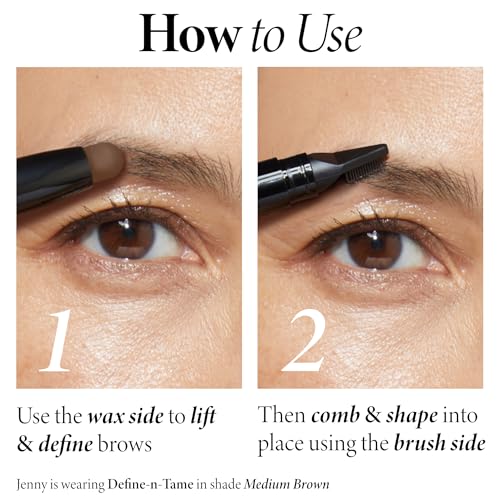 How to Use

1

Use the wax side to lift & define brows

2

Then comb & shape into place using the brush side

Jenny is wearing Define-n-Tame in shade Medium Brown