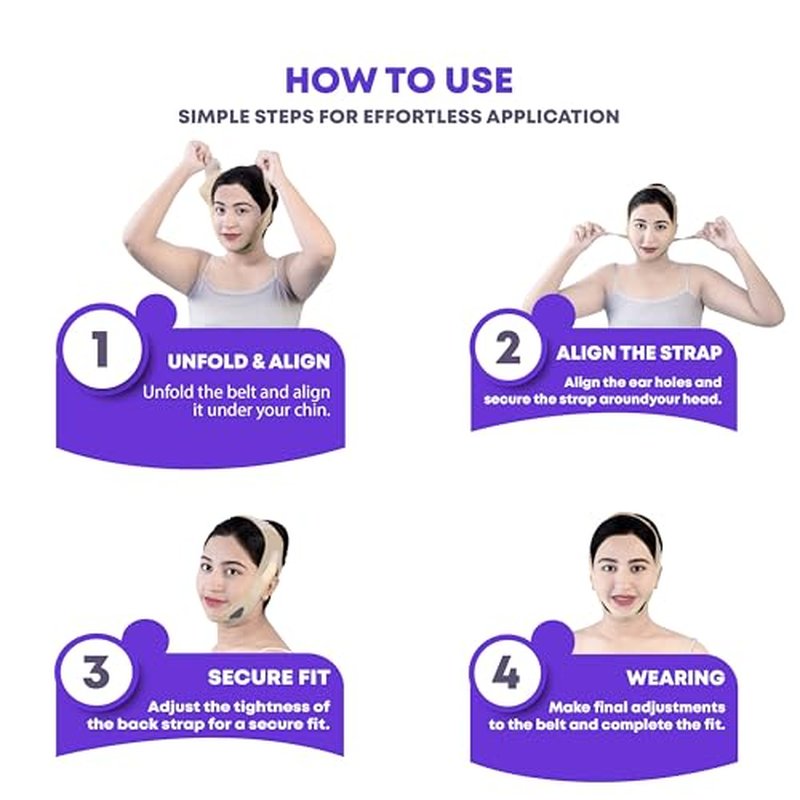 HOW TO USE
SIMPLE STEPS FOR EFFORTLESS APPLICATION

1
UNFOLD & ALIGN
Unfold the belt and align it under your chin.

2
ALIGN THE STRAP
Align the ear holes and secure the strap aroundyour head.

3
SECURE FIT
Adjust the tightness of the back strap for a secure fit.

4
WEARING
Make final adjustments to the belt and complete the fit.