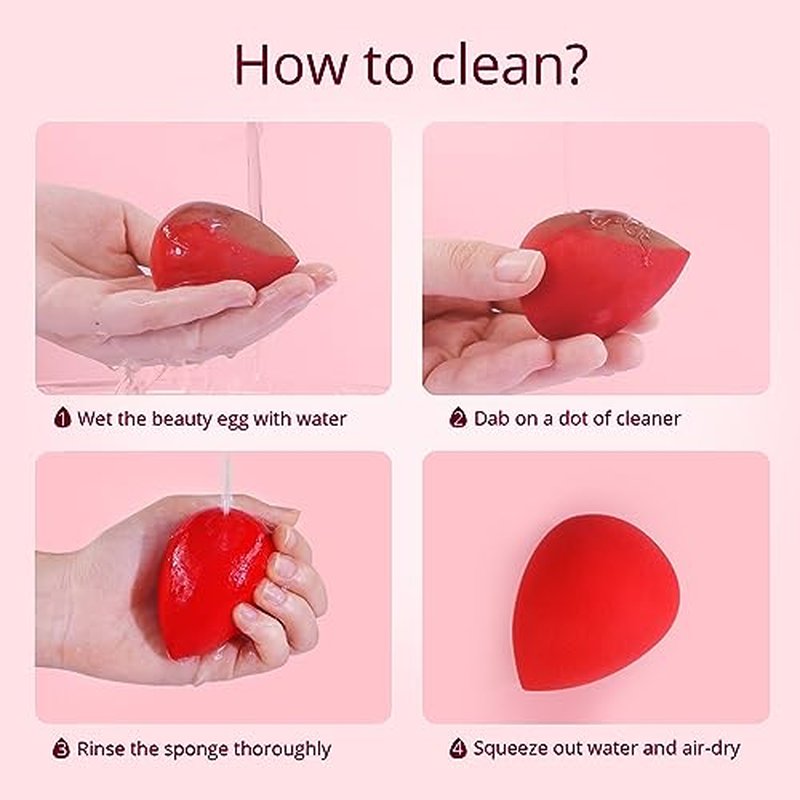 How to clean?

1 Wet the beauty egg with water

2 Dab on a dot of cleaner

3 Rinse the sponge thoroughly

4 Squeeze out water and air-dry