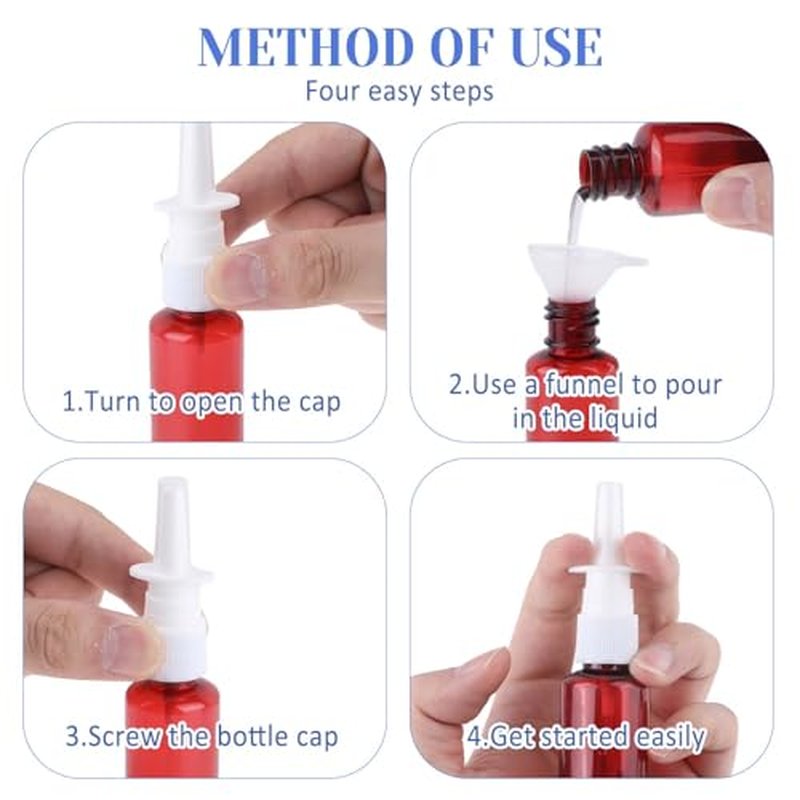 METHOD OF USE
Four easy steps

1.Turn to open the cap

2.Use a funnel to pour in the liquid

3.Screw the bottle cap

4.Get started easily