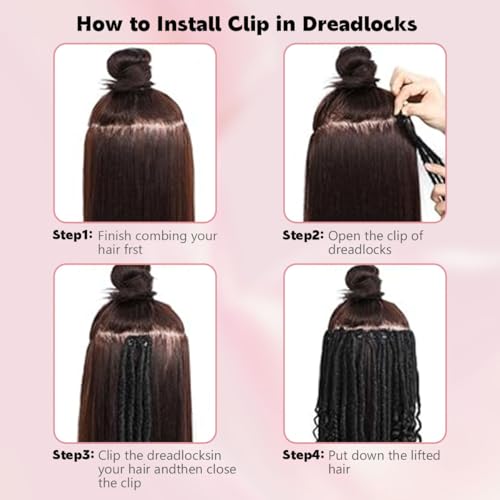 How to Install Clip in Dreadlocks

Step1: Finish combing your hair frst

Step2: Open the clip of dreadlocks

Step3: Clip the dreadlocksin your hair andthen close the clip

Step4: Put down the lifted hair