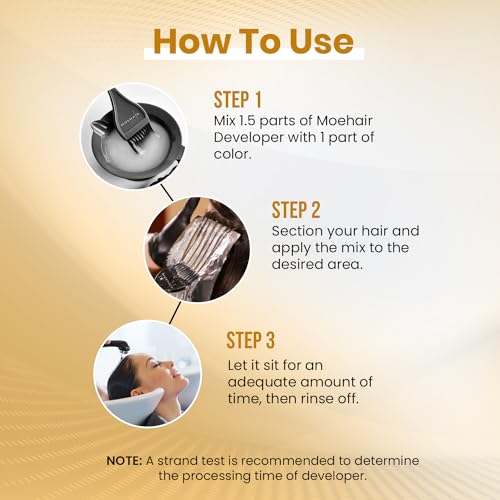 How To Use

STEP 1
Mix 1.5 parts of Moehair Developer with 1 part of color.

STEP 2
Section your hair and apply the mix to the desired area.

STEP 3
Let it sit for an adequate amount of time, then rinse off.

NOTE: A strand test is recommended to determine the processing time of developer.