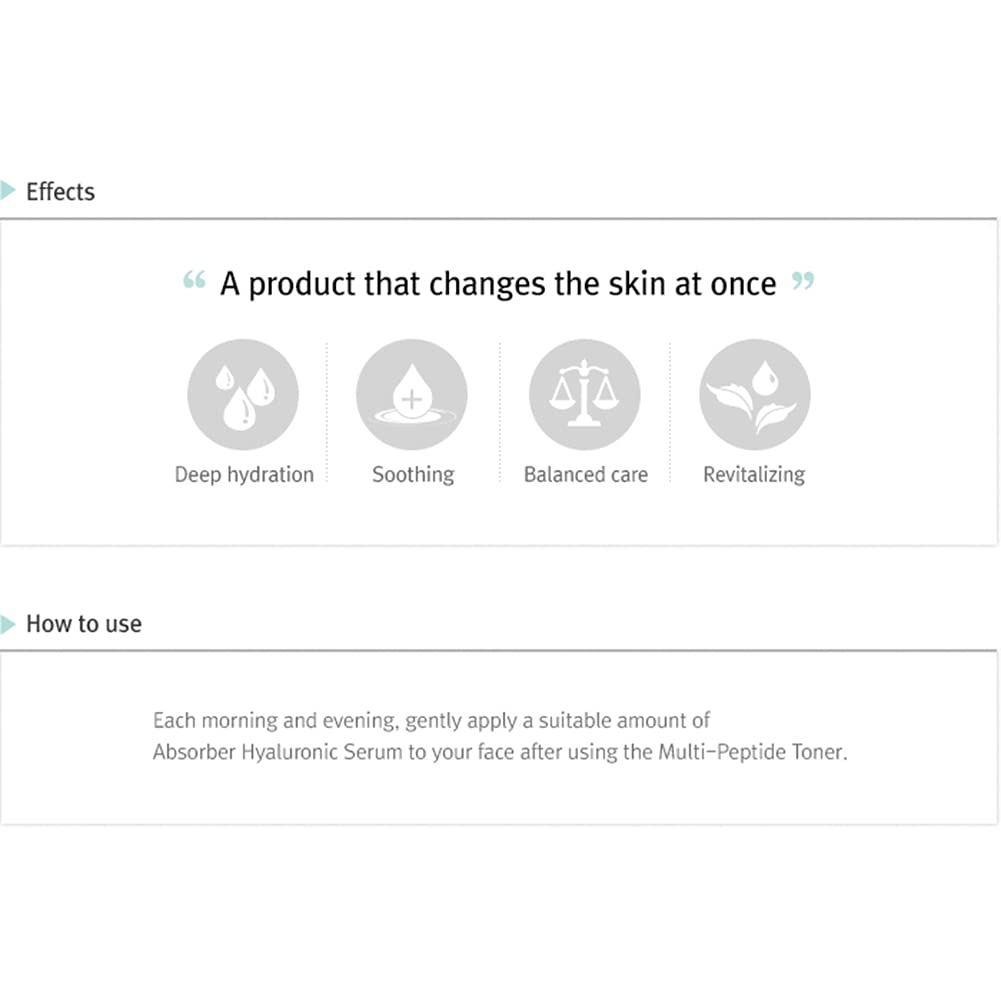 Effects

" A product that changes the skin at once "

Deep hydration

Soothing

Balanced care

Revitalizing

How to use

Each morning and evening, gently apply a suitable amount of Absorber Hyaluronic Serum to your face after using the Multi-Peptide Toner.