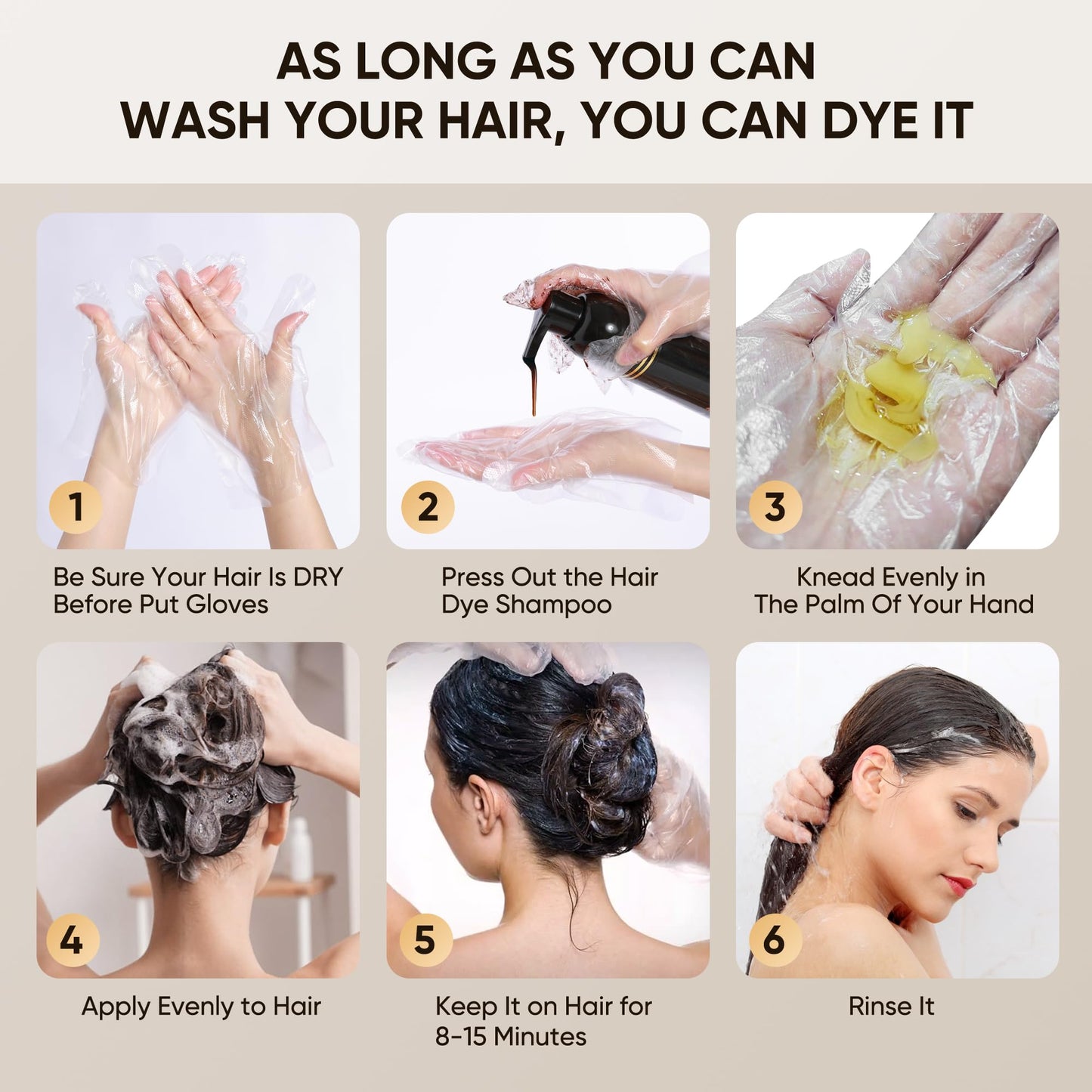 AS LONG AS YOU CAN WASH YOUR HAIR, YOU CAN DYE IT

1
Be Sure Your Hair Is DRY Before Put Gloves

2
Press Out the Hair Dye Shampoo

3
Knead Evenly in The Palm Of Your Hand

4
Apply Evenly to Hair

5
Keep It on Hair for 8-15 Minutes

6
Rinse It