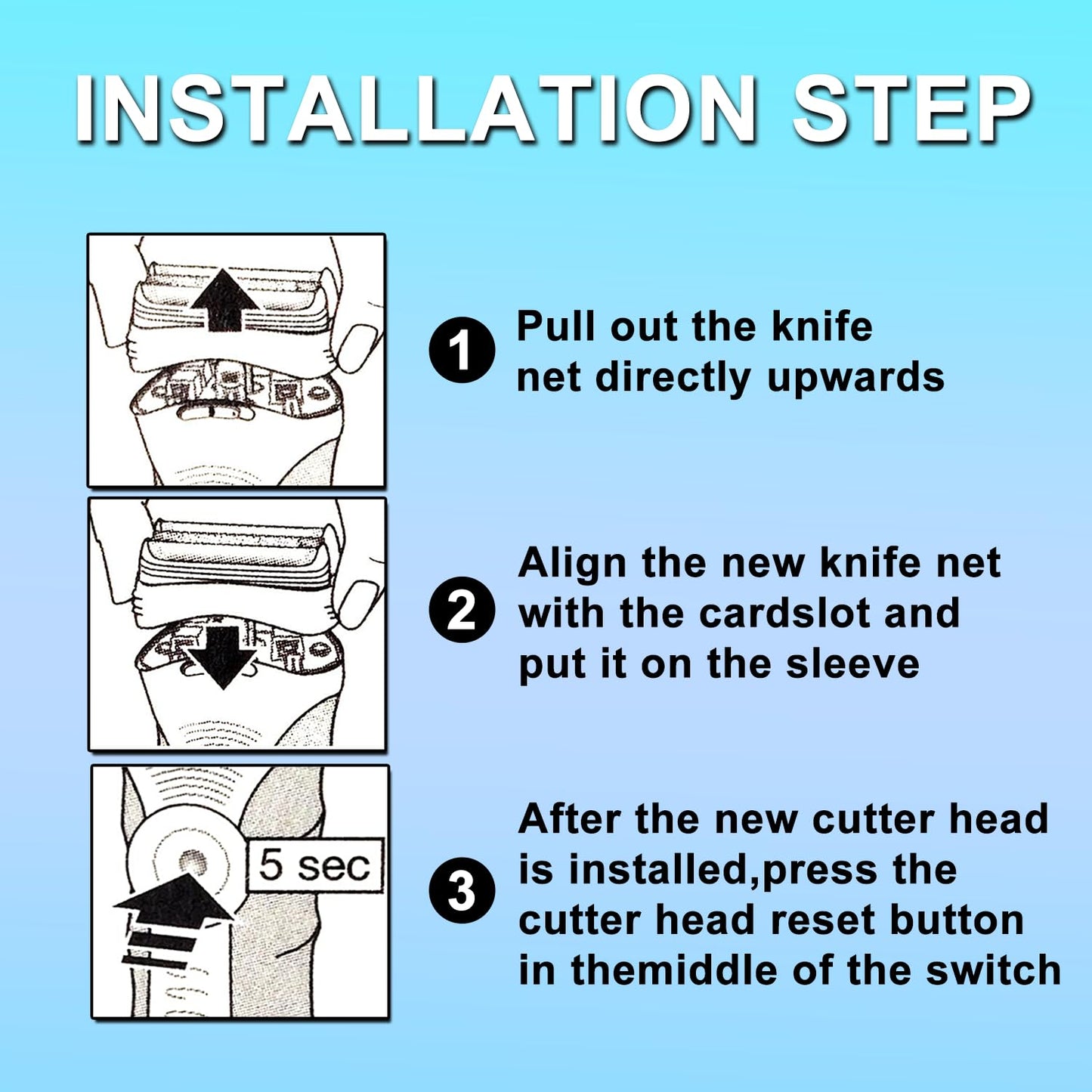 INSTALLATION STEP

1 Pull out the knife net directly upwards

2 Align the new knife net with the cardslot and put it on the sleeve

5 sec

3 After the new cutter head is installed,press the cutter head reset button in themiddle of the switch