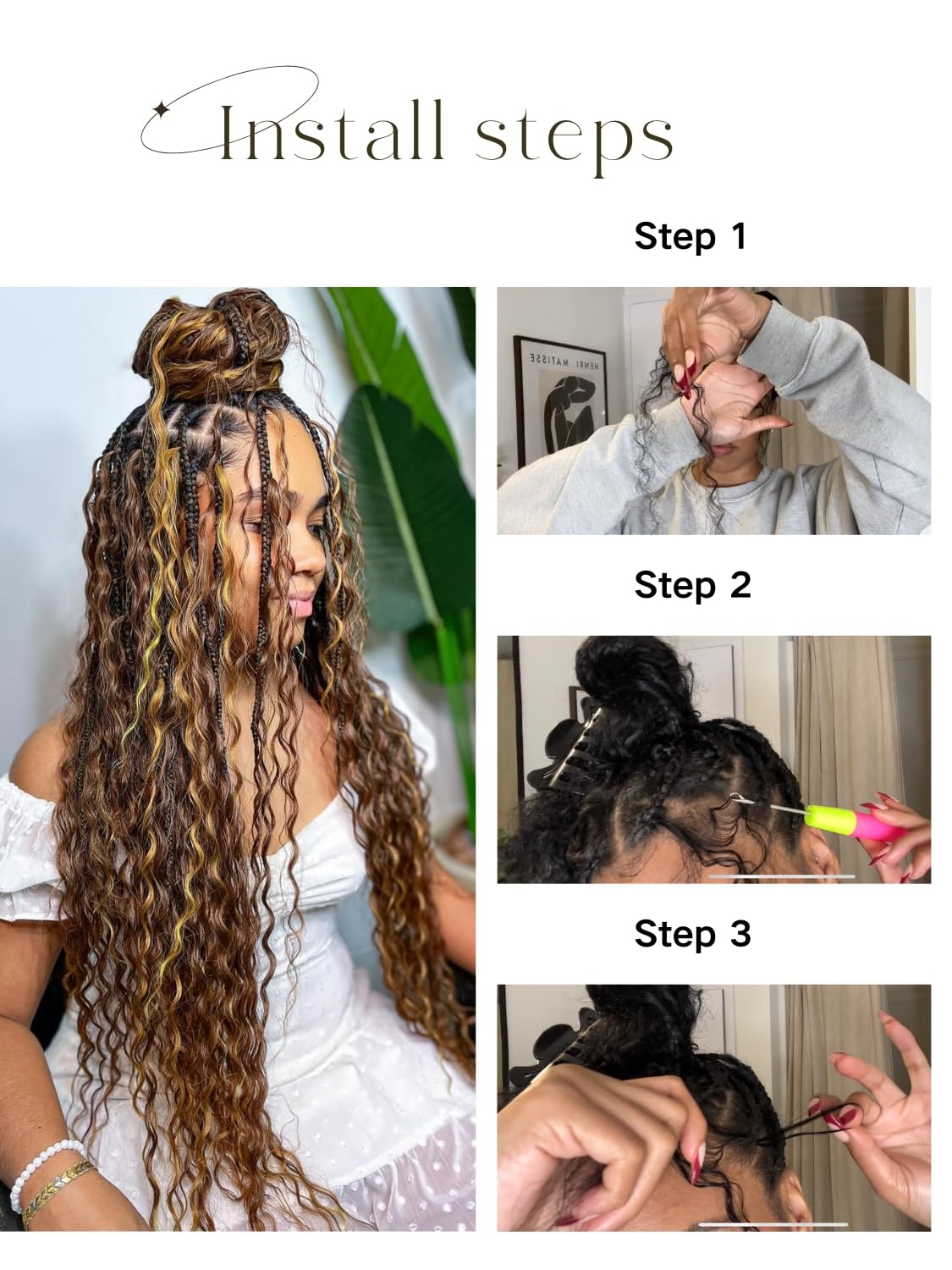 Install steps

Step 1

HENRI MATISSE

Step 2

Step 3