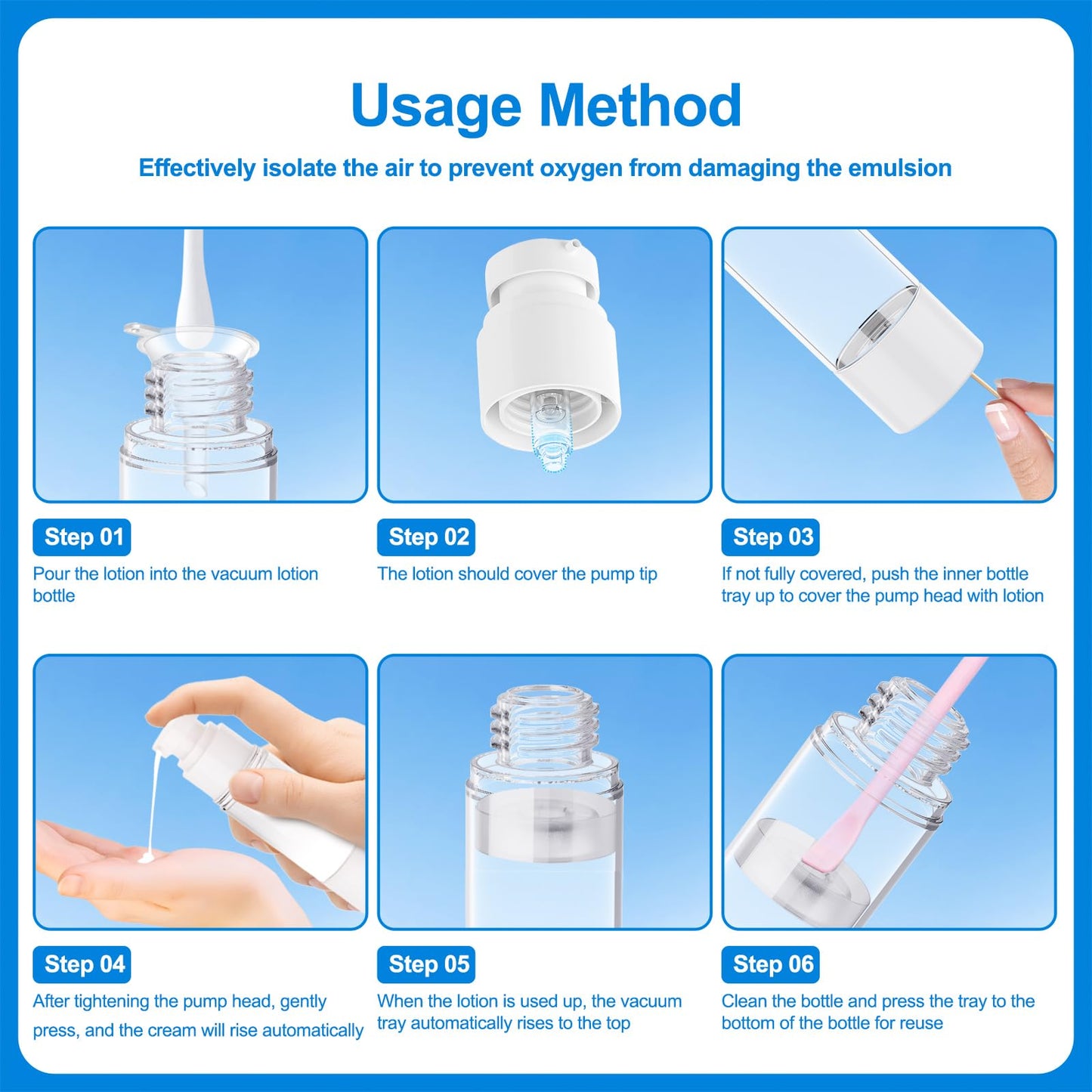 Usage Method

Effectively isolate the air to prevent oxygen from damaging the emulsion

Step 01
Pour the lotion into the vacuum lotion bottle

Step 02
The lotion should cover the pump tip

Step 03
If not fully covered, push the inner bottle tray up to cover the pump head with lotion

Step 04
After tightening the pump head, gently press, and the cream will rise automatically

Step 05
When the lotion is used up, the vacuum tray automatically rises to the top

Step 06
Clean the bottle and press the tray to the bottom of the bottle for reuse