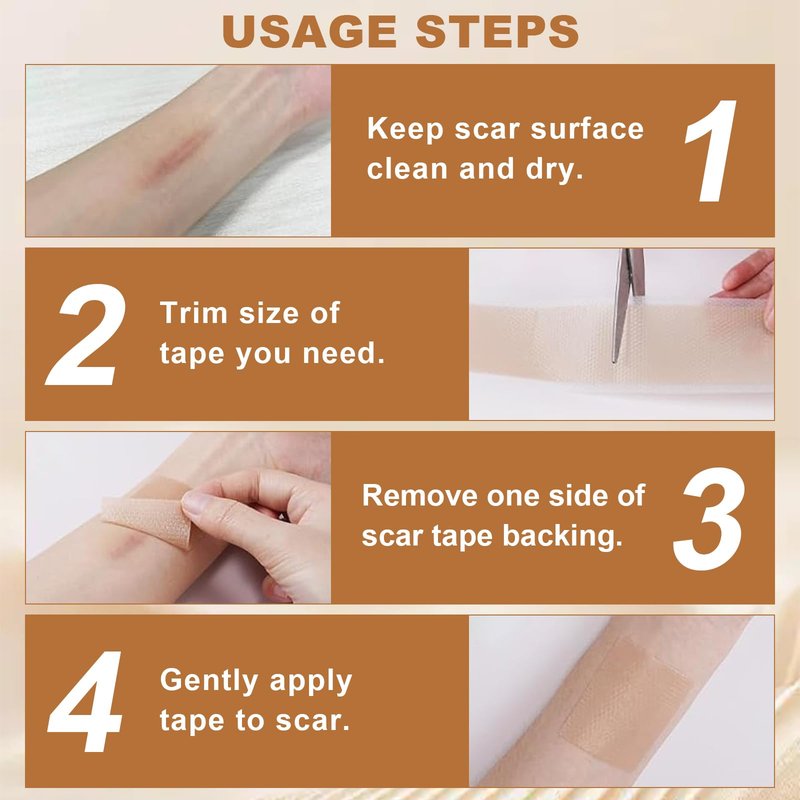 USAGE STEPS

Keep scar surface clean and dry.

1

2

Trim size of tape you need.

Remove one side of scar tape backing.

3

4

Gently apply tape to scar.