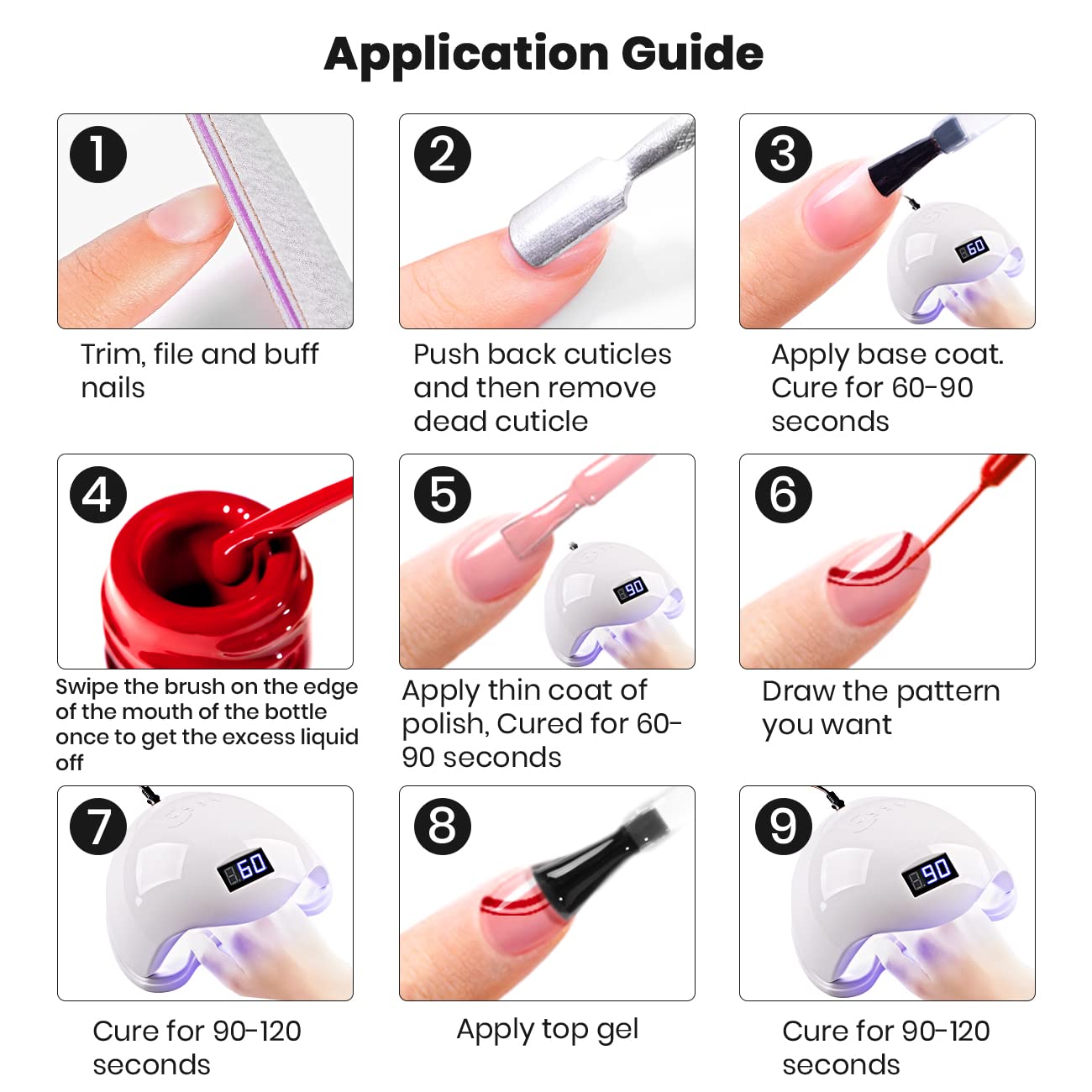 Application Guide

1

Trim, file and buff nails

2

Push back cuticles and then remove dead cuticle

3

60

Apply base coat. Cure for 60-90 seconds

4

Swipe the brush on the edge of the mouth of the bottle once to get the excess liquid off

5

90

Apply thin coat of polish, Cured for 60-90 seconds

6

Draw the pattern you want

7

60

Cure for 90-120 seconds

8

Apply top gel

9

90

Cure for 90-120 seconds