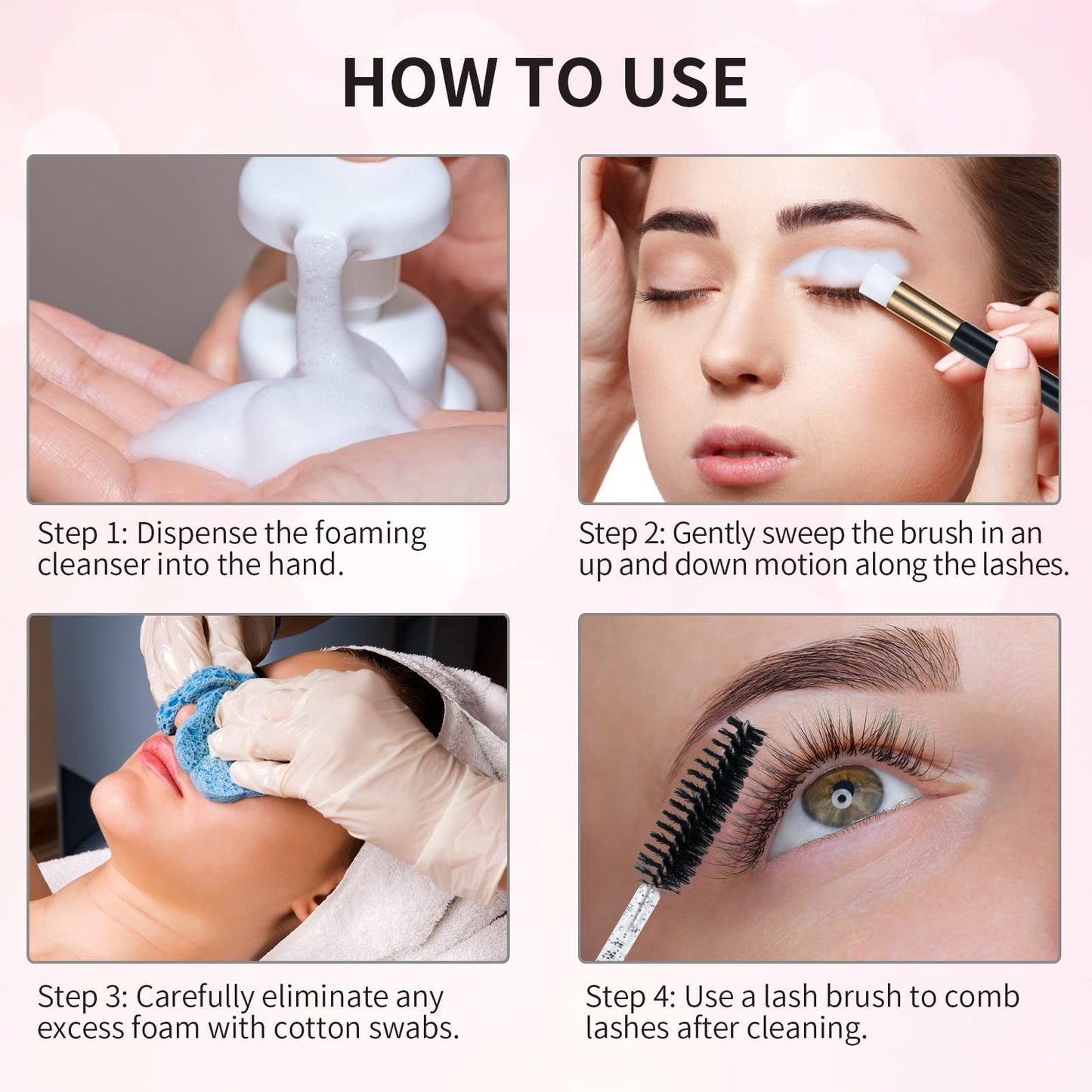 HOW TO USE

Step 1: Dispense the foaming cleanser into the hand.

Step 2: Gently sweep the brush in an up and down motion along the lashes.

Step 3: Carefully eliminate any excess foam with cotton swabs.

Step 4: Use a lash brush to comb lashes after cleaning.