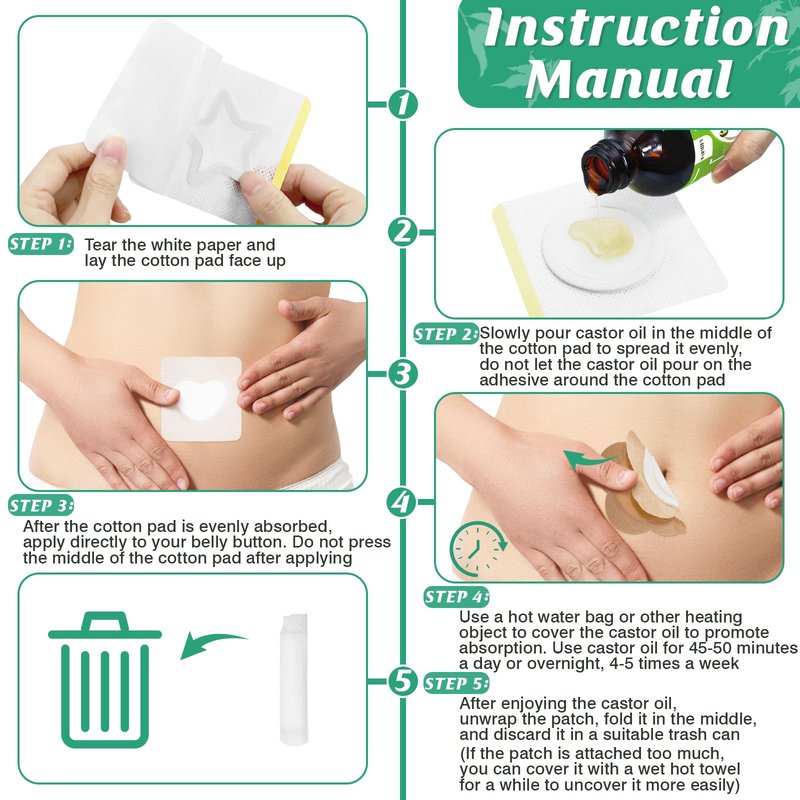 Instruction Manual

1

STEP 1: Tear the white paper and lay the cotton pad face up

2

STEP 2: Slowly pour castor oil in the middle of the cotton pad to spread it evenly, do not let the castor oil pour on the adhesive around the cotton pad

3

STEP 3: After the cotton pad is evenly absorbed, apply directly to your belly button. Do not press the middle of the cotton pad after applying

4

STEP 4: Use a hot water bag or other heating object to cover the castor oil to promote absorption. Use castor oil for 45-50 minutes a day or overnight, 4-5 times a week

5

STEP 5: After enjoying the castor oil, unwrap the patch, fold it in the middle, and discard it in a suitable trash can
(If the patch is attached too much, you can cover it with a wet hot towel for a while to uncover it more easily)