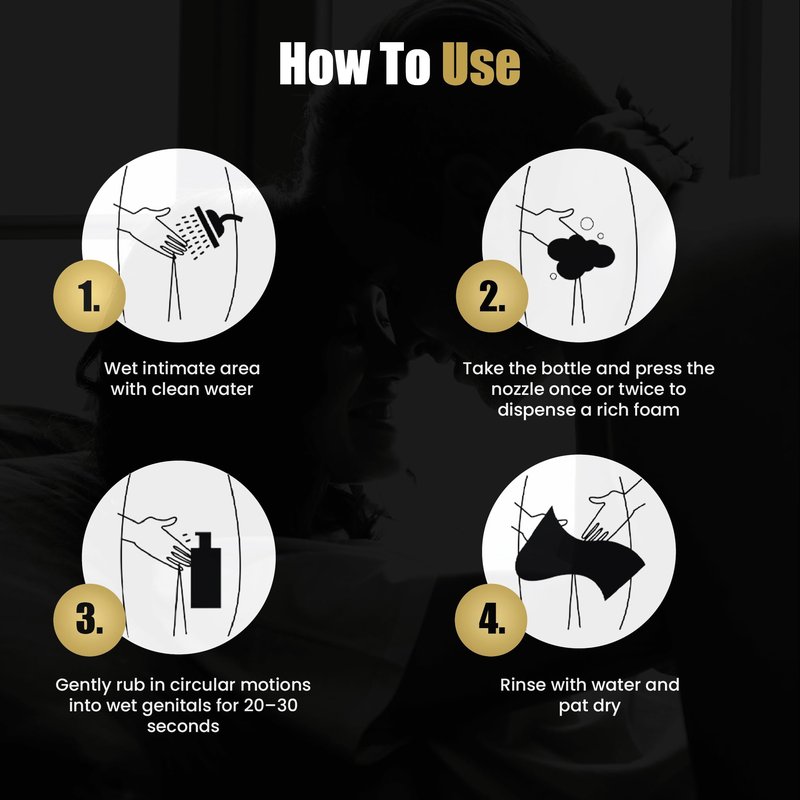 How To Use

1.

Wet intimate area with clean water

2.

Take the bottle and press the nozzle once or twice to dispense a rich foam

3.

Gently rub in circular motions into wet genitals for 20–30 seconds

4.

Rinse with water and pat dry