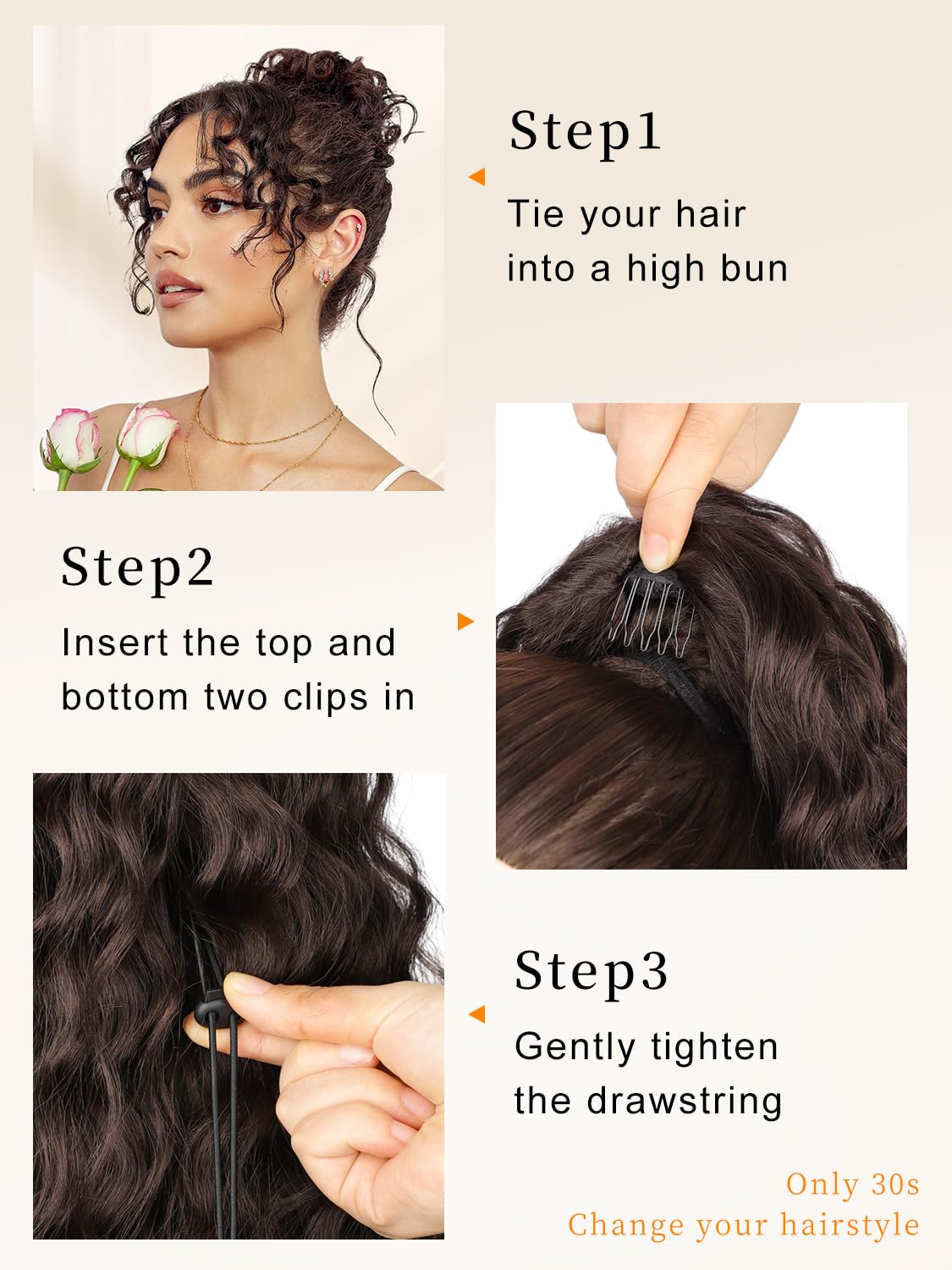 Step1

Tie your hair into a high bun

Step2

Insert the top and bottom two clips in

Step3

Gently tighten the drawstring

Only 30s
Change your hairstyle