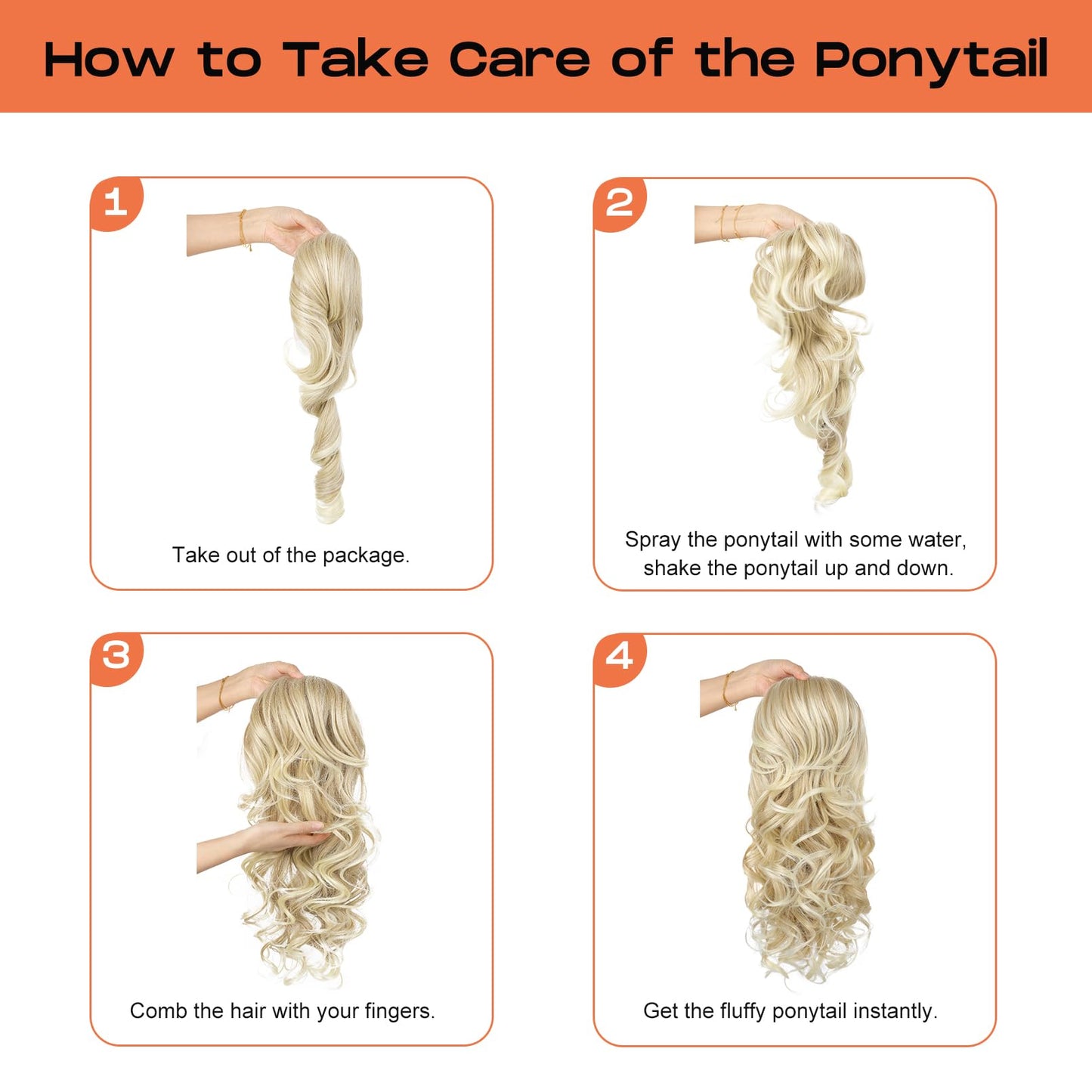 How to Take Care of the Ponytail

1

Take out of the package.

2

Spray the ponytail with some water, shake the ponytail up and down.

3

Comb the hair with your fingers.

4

Get the fluffy ponytail instantly.